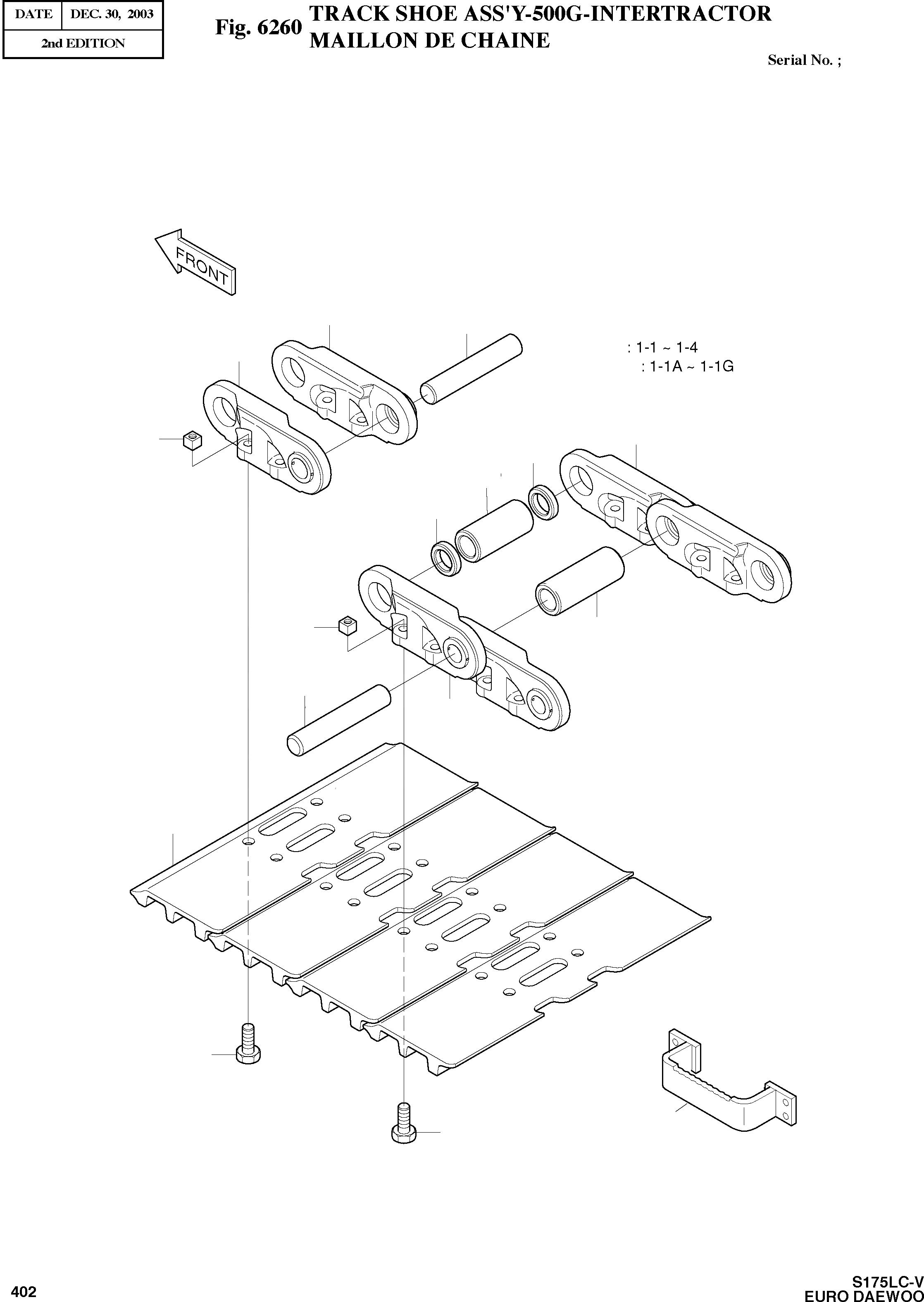 | DATE | DEC. 30, 2003 |
|---|---|
| 2nd EDITION | |

Fig. 6260 TRACK SHOE ASS'Y-500G-INTERTRACTOR
MAILLON DE CHAINE

Serial No. ;

FRONT

: 1-1 ~ 1-4
: 1-1A ~ 1-1G

402

S175LC-V
EURO DAEWOO