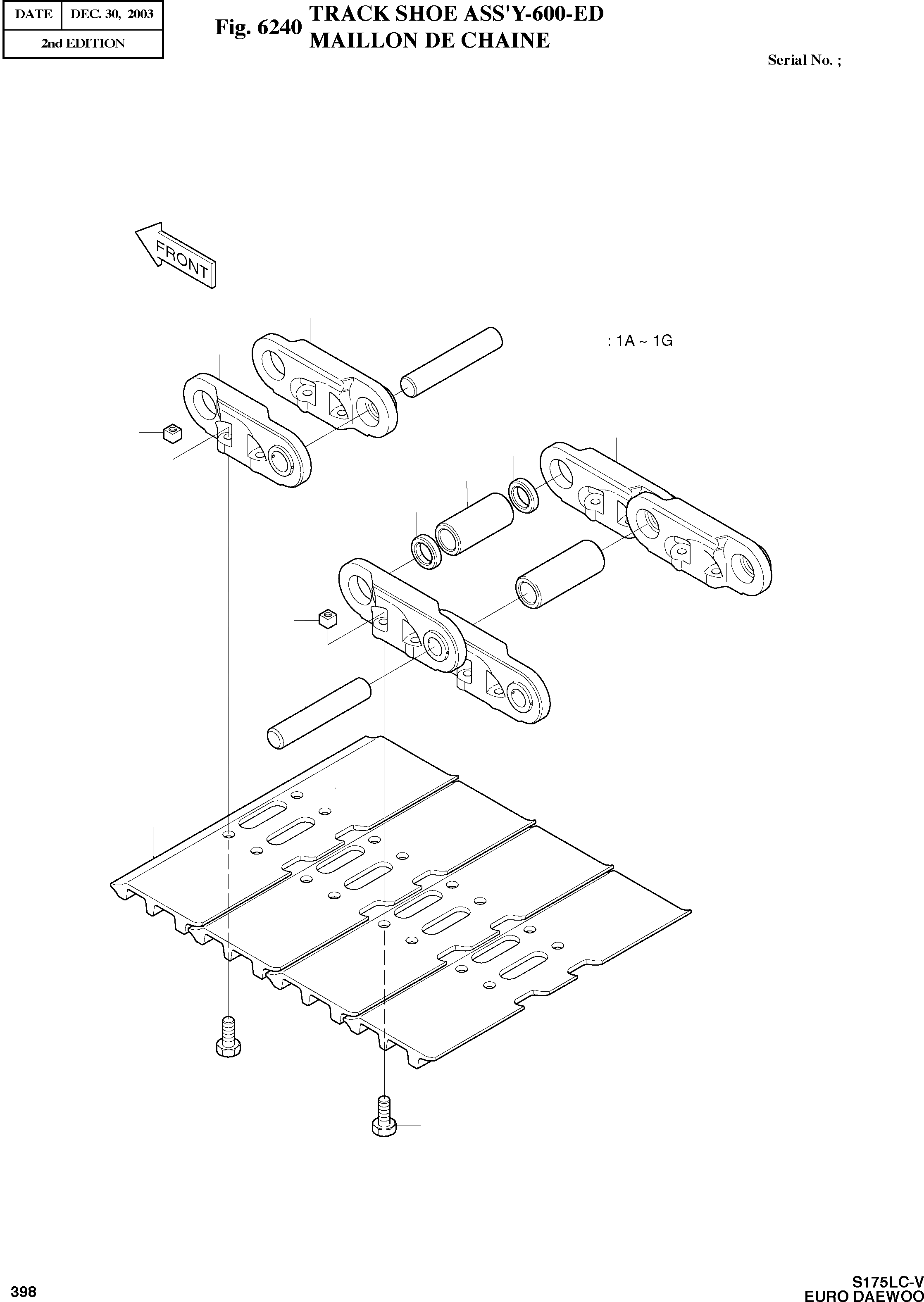 | DATE | DEC. 30, 2003 |
|---|---|
| 2nd EDITION | |

Fig. 6240 TRACK SHOE ASS'Y-600-ED
MAILLON DE CHAINE

Serial No. ;

FRONT

: 1A ~ 1G

398

S175LC-V
EURO DAEWOO