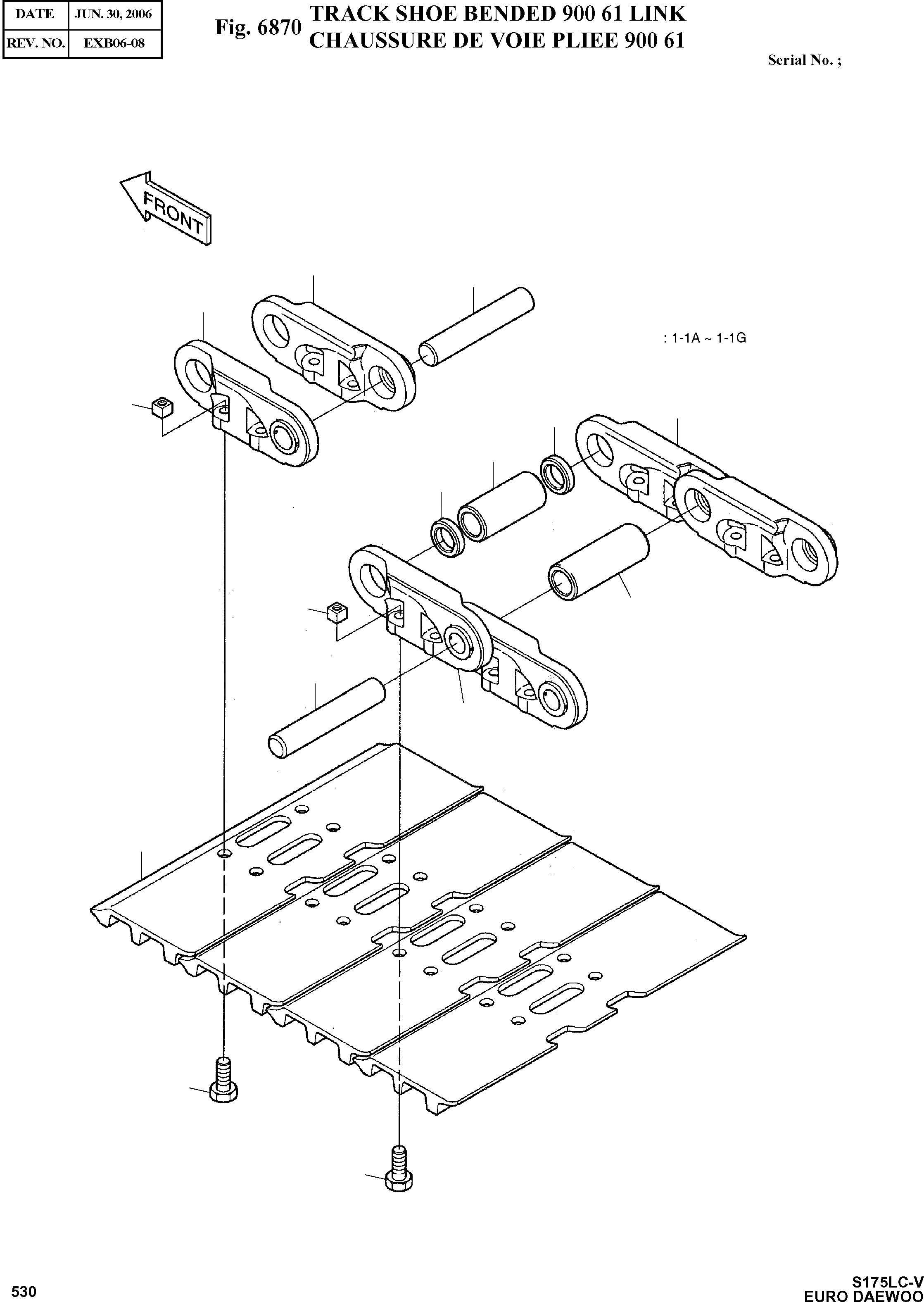 | DATE | JUN. 30, 2006 |
|---|---|
| REV. NO. | EXB06-08 |

Fig. 6870 TRACK SHOE BENDED 900 61 LINK
CHAUSSURE DE VOIE PLIEE 900 61

Serial No. ;

FRONT

: 1-1A ~ 1-1G

530

S175LC-V
EURO DAEWOO