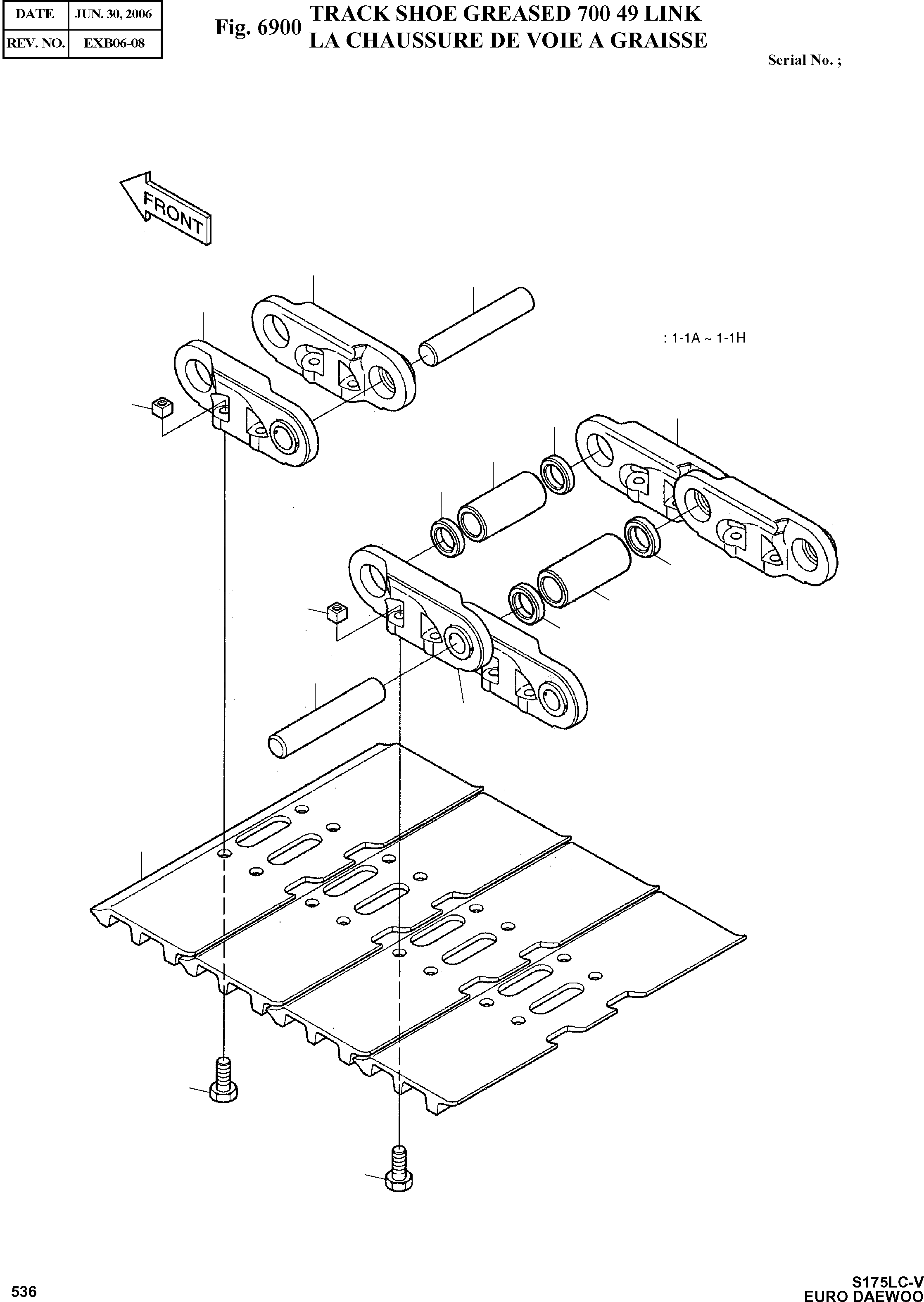 | DATE | JUN. 30, 2006 |
|---|---|
| REV. NO. | EXB06-08 |

Fig. 6900 TRACK SHOE GREASED 700 49 LINK
LA CHAUSSURE DE VOIE A GRAISSE

Serial No. ;

FRONT

: 1-1A ~ 1-1H

536

S175LC-V
EURO DAEWOO