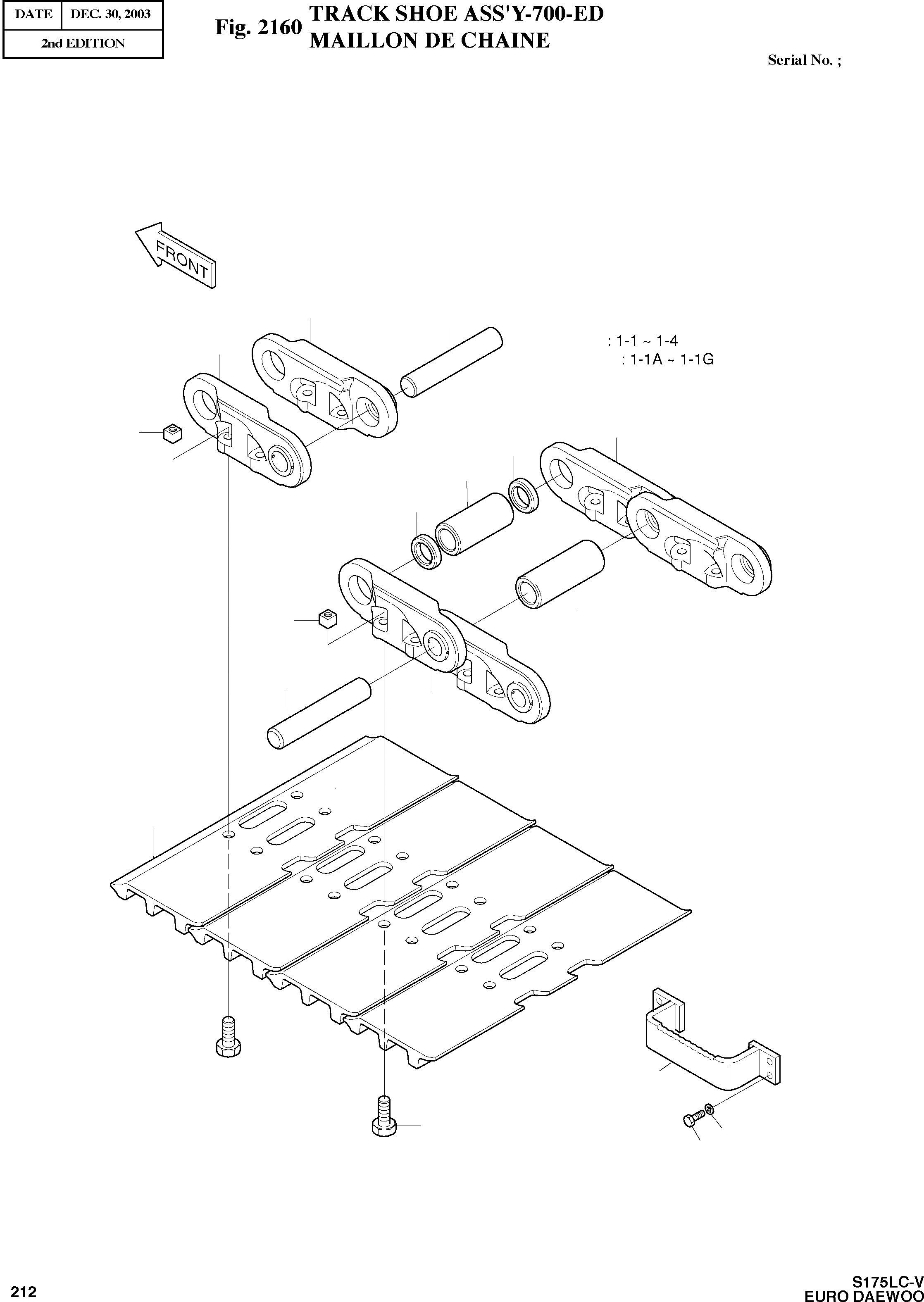 | DATE | DEC. 30, 2003 |
|---|---|
| 2nd EDITION | |

Fig. 2160 TRACK SHOE ASS'Y-700-ED
MAILLON DE CHAINE

Serial No. ;

FRONT

: 1-1 ~ 1-4
: 1-1A ~ 1-1G

212

S175LC-V
EURO DAEWOO