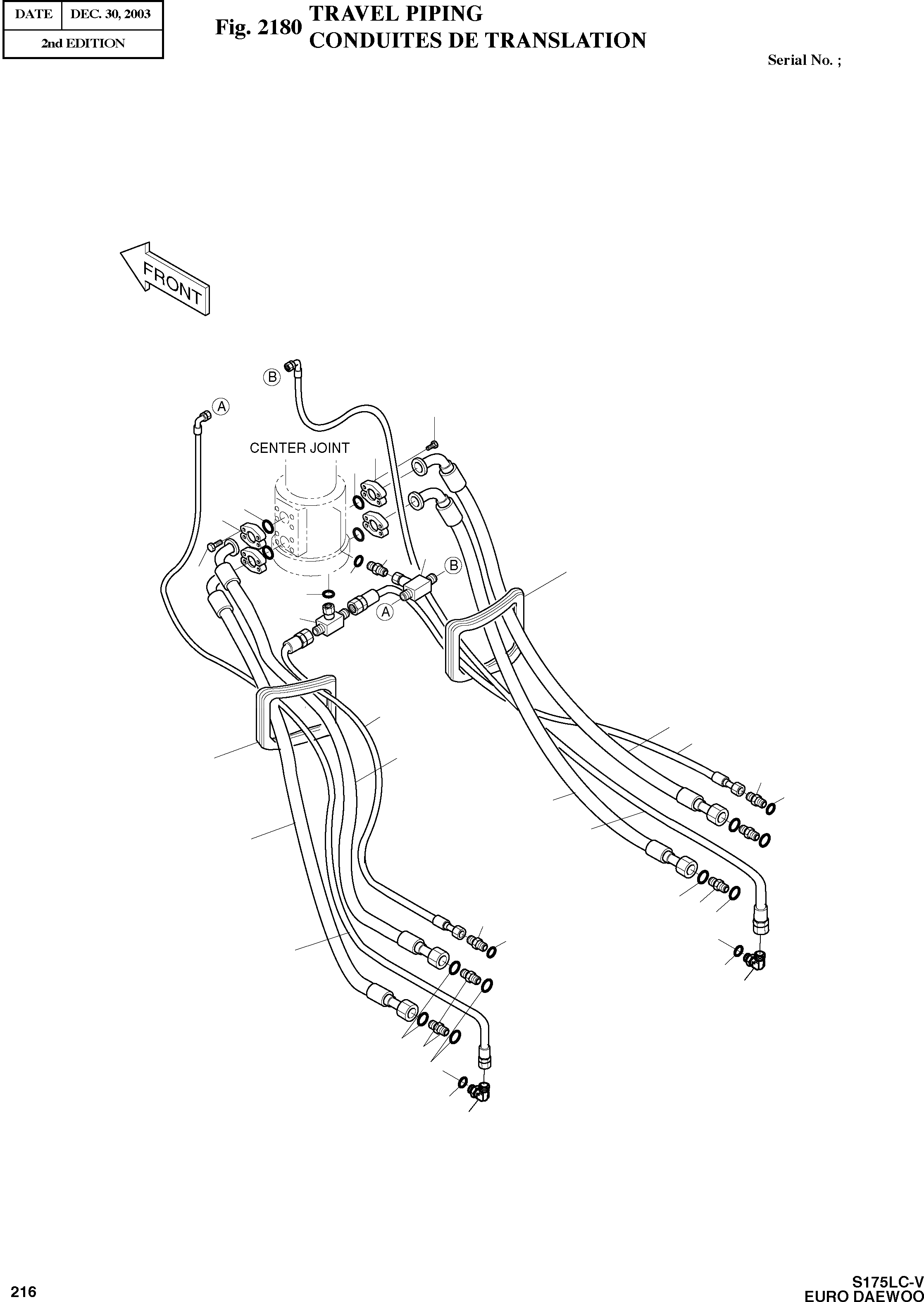 | DATE | DEC. 30, 2003 |
|---|---|
| 2nd EDITION | |

Fig. 2180 TRAVEL PIPING
CONDUITES DE TRANSLATION

Serial No. ;

FRONT

B

A

CENTER JOINT

B

A

216

S175LC-V
EURO DAEWOO