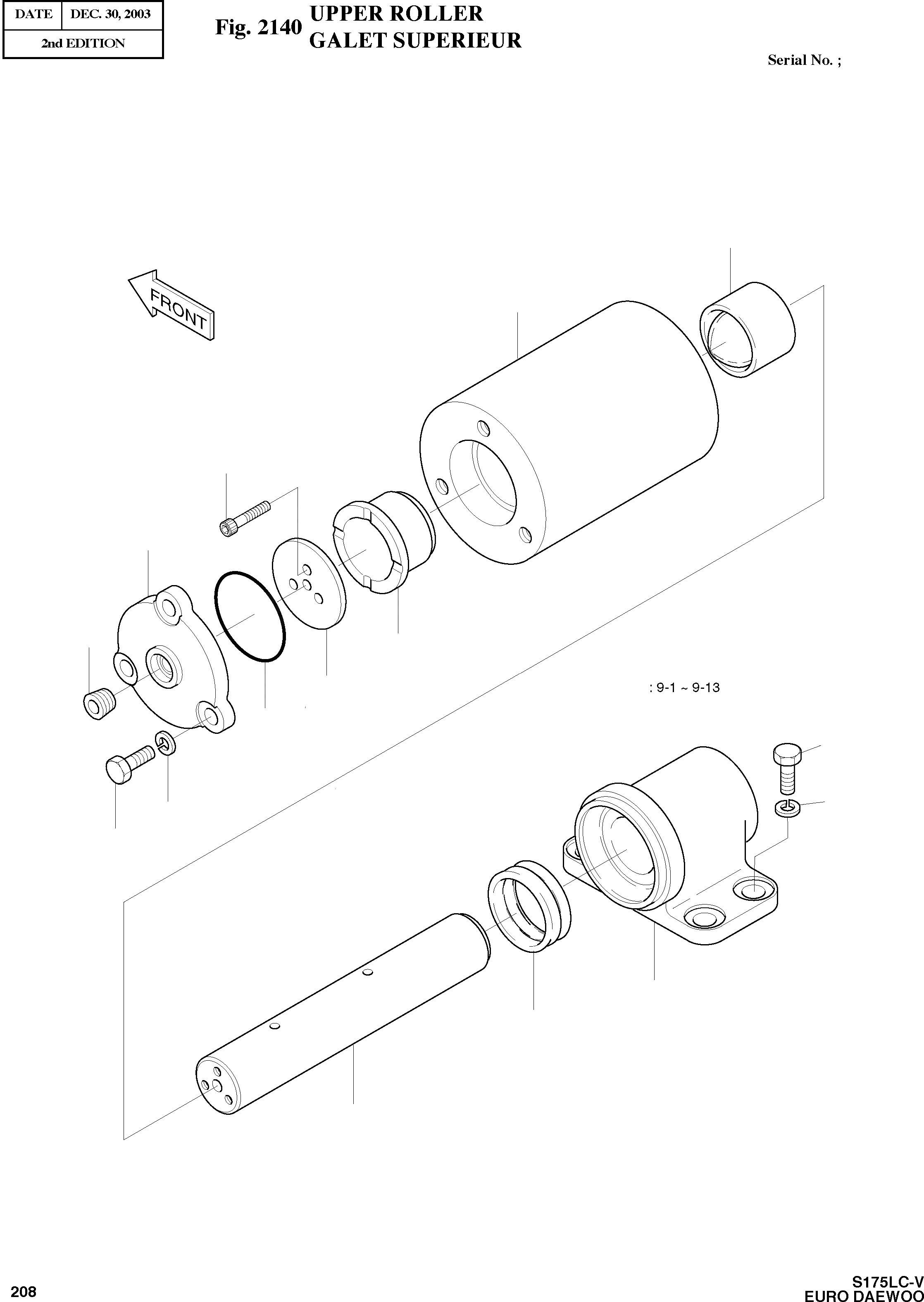 | DATE | DEC. 30, 2003 |
|---|---|
| 2nd EDITION | |

Fig. 2140 UPPER ROLLER
GALET SUPERIEUR

Serial No. ;

FRONT

: 9-1 ~ 9-13

208

S175LC-V
EURO DAEWOO