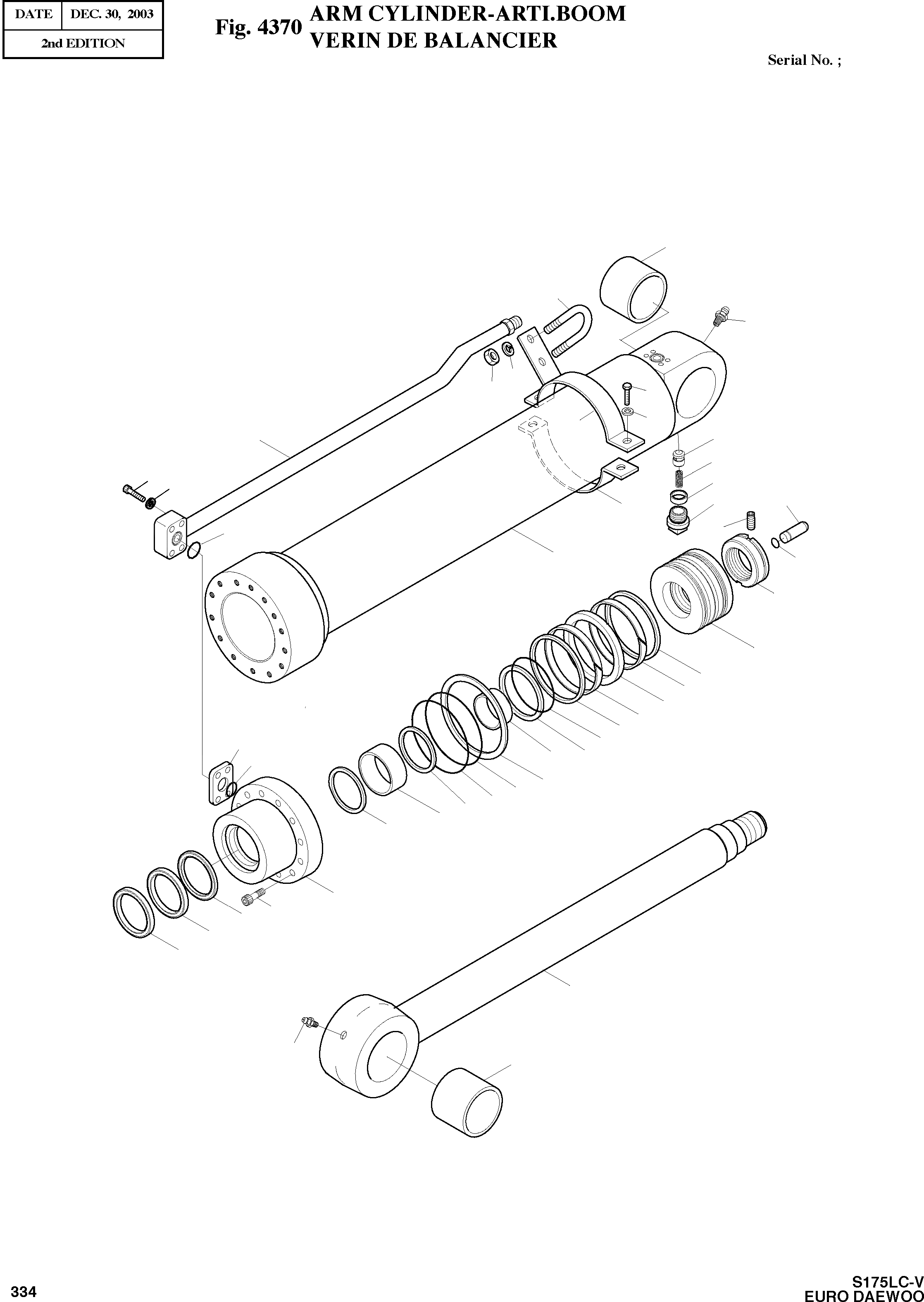 | DATE | DEC. 30, 2003 |
|---|---|
| 2nd EDITION | |

Fig. 4370 ARM CYLINDER-ARTI.BOOM
VERIN DE BALANCIER

Serial No. ;

334

S175LC-V
EURO DAEWOO