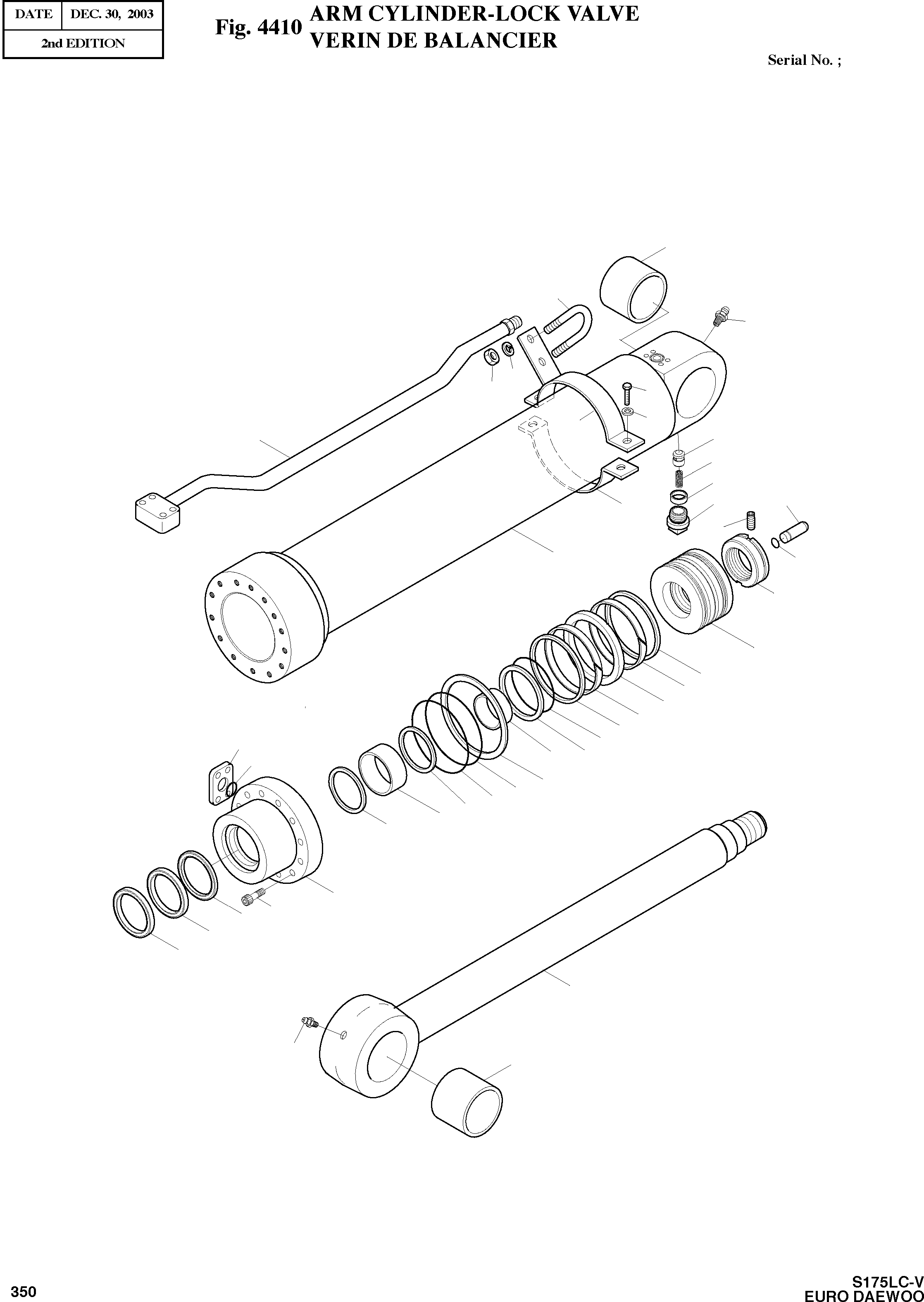 | DATE | DEC. 30, 2003 |
|---|---|
| 2nd EDITION | |

Fig. 4410 ARM CYLINDER-LOCK VALVE
VERIN DE BALANCIER

Serial No. ;

350

S175LC-V
EURO DAEWOO