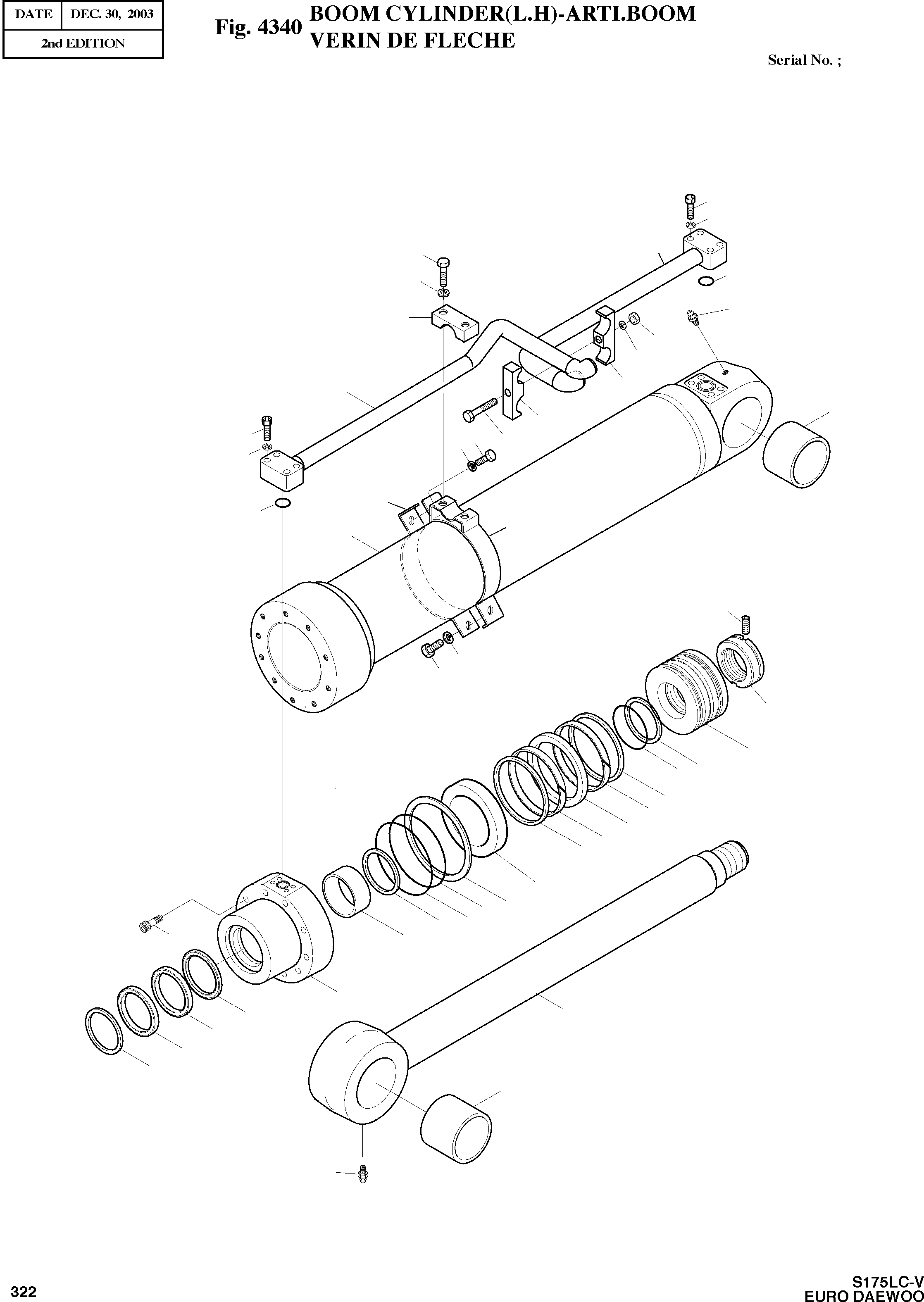 | DATE | DEC. 30, 2003 |
|---|---|
| 2nd EDITION | |

Fig. 4340 BOOM CYLINDER(L.H)-ARTI.BOOM
VERIN DE FLECHE

Serial No. ;

322

S175LC-V
EURO DAEWOO