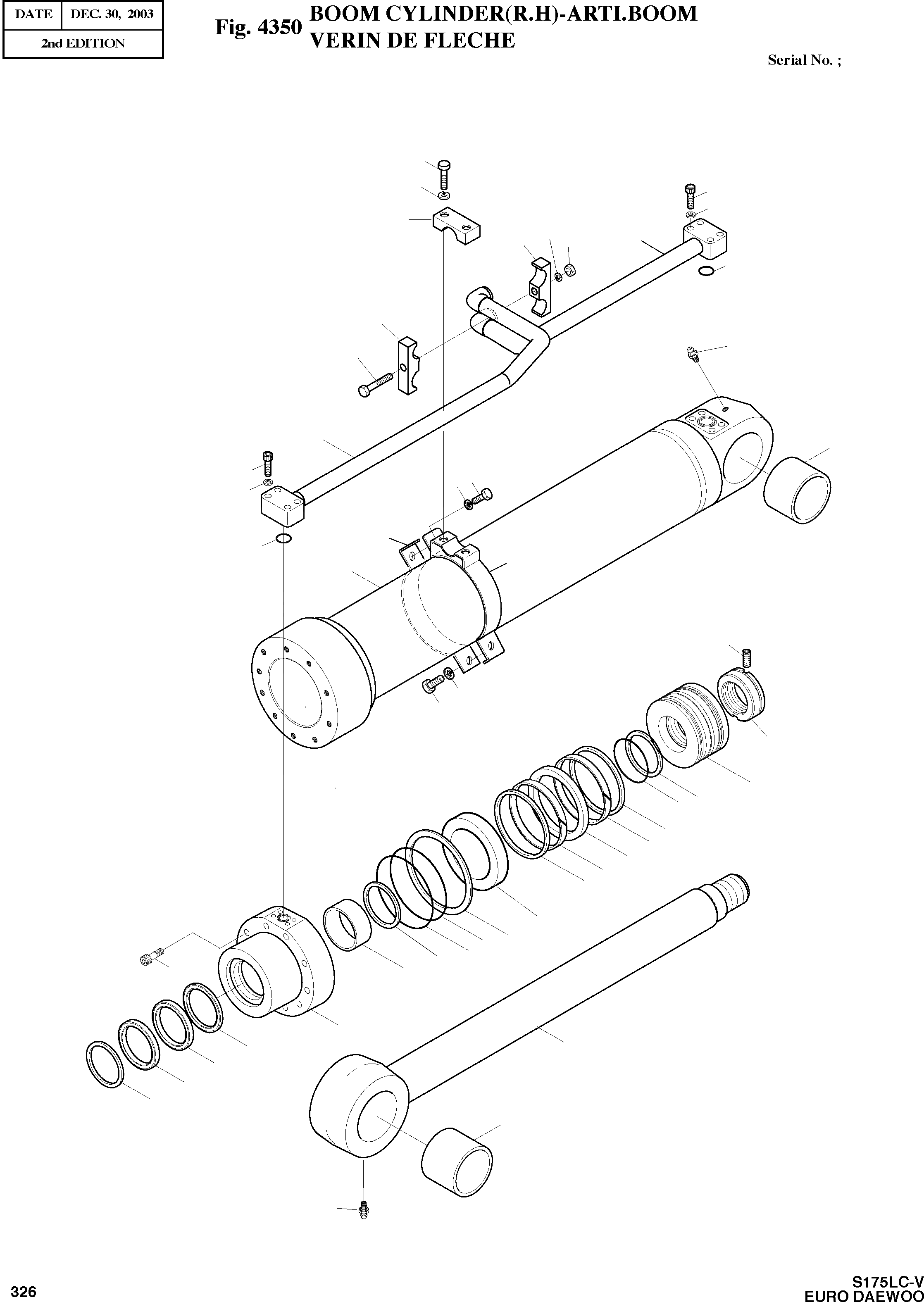 | DATE | DEC. 30, 2003 |
|---|---|
| 2nd EDITION | |

Fig. 4350 BOOM CYLINDER(R.H)-ARTI.BOOM
VERIN DE FLECHE

Serial No. ;

326

S175LC-V
EURO DAEWOO