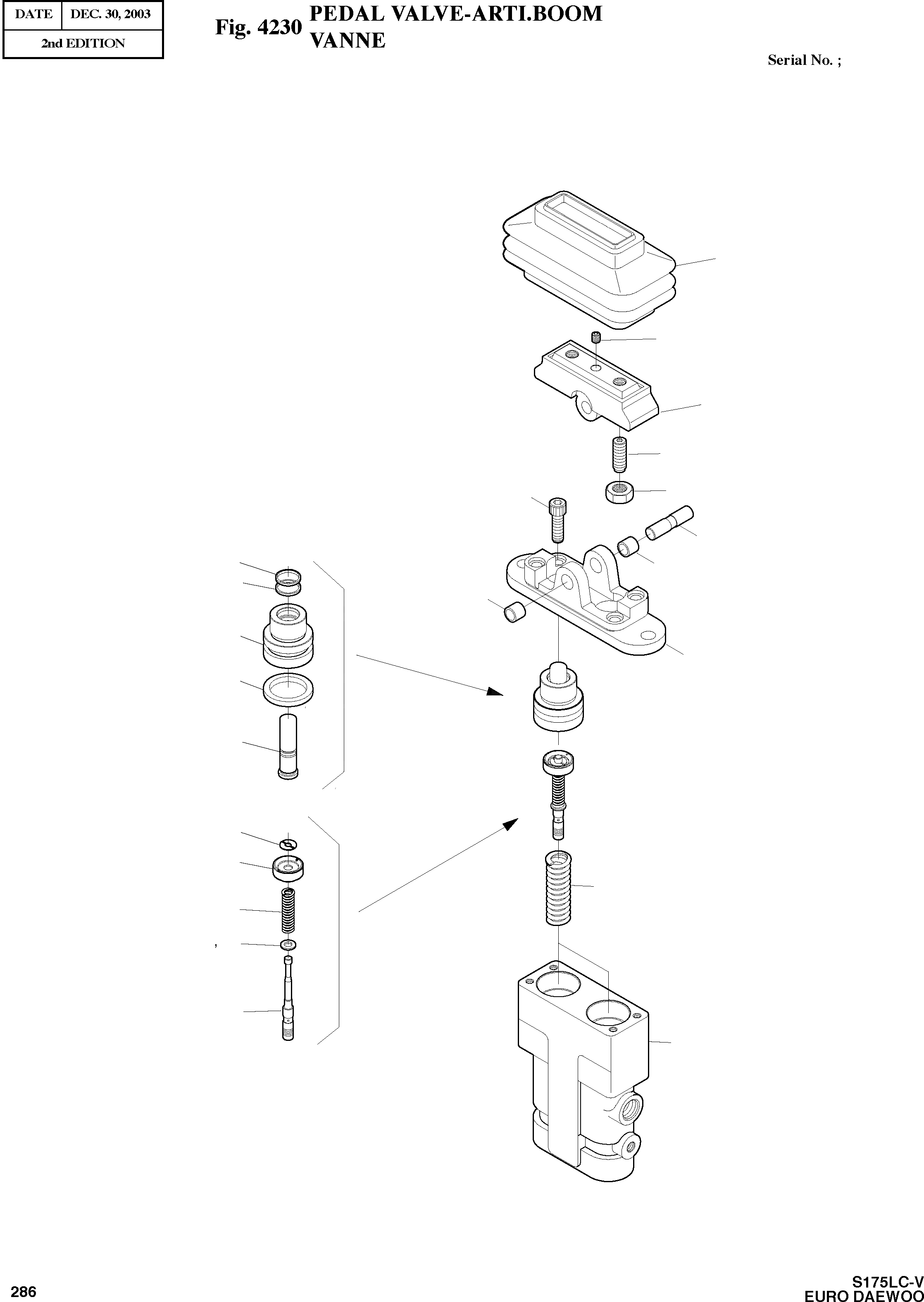 | DATE | DEC. 30, 2003 |
|---|---|
| 2nd EDITION | |

Fig. 4230 PEDAL VALVE-ARTI.BOOM
VANNE

Serial No. ;

286

S175LC-V
EURO DAEWOO