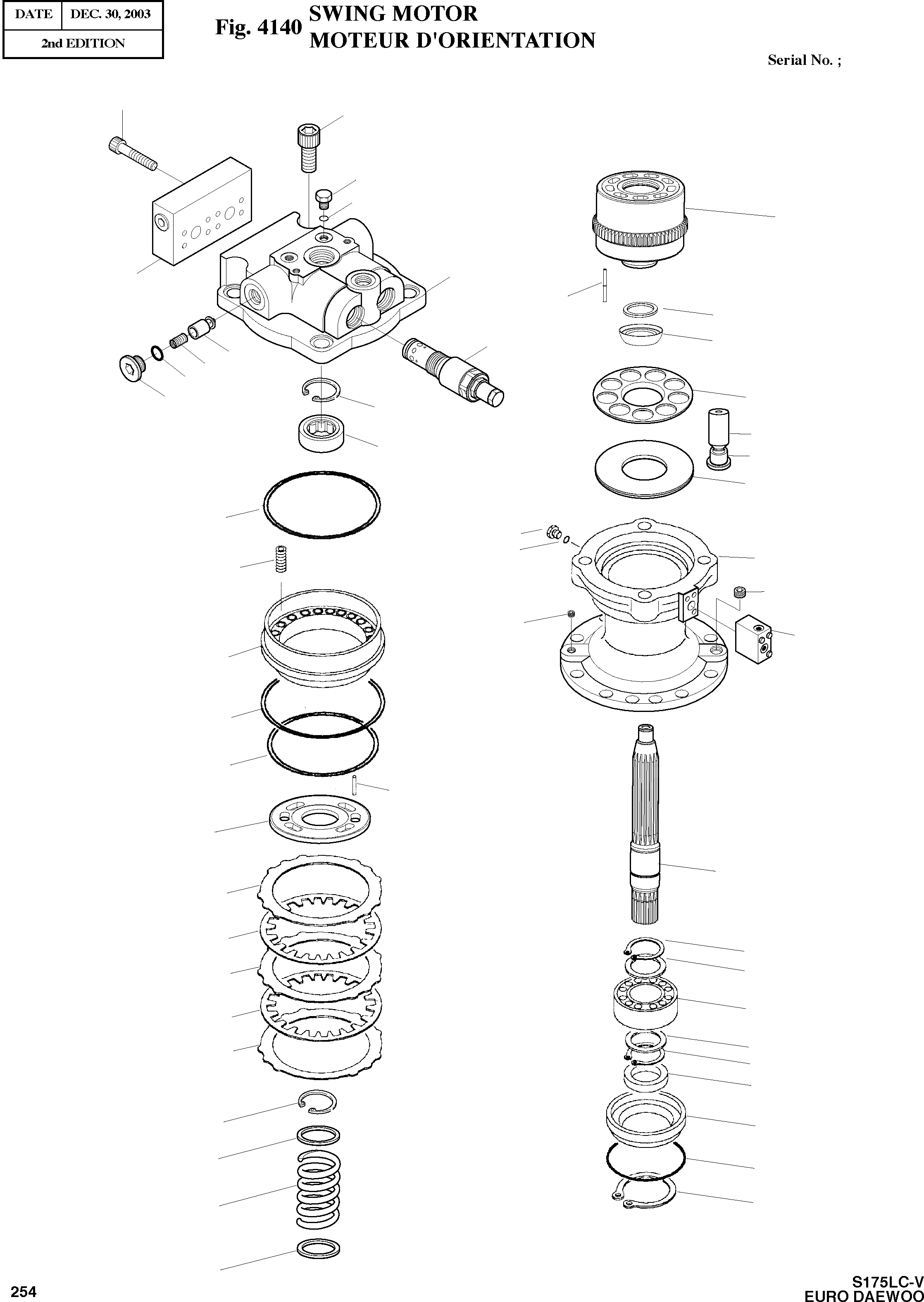 | DATE | DEC. 30, 2003 |
|---|---|
| 2nd EDITION | |

Fig. 4140 SWING MOTOR
MOTEUR D'ORIENTATION

Serial No. ;

254

S175LC-V
EURO DAEWOO