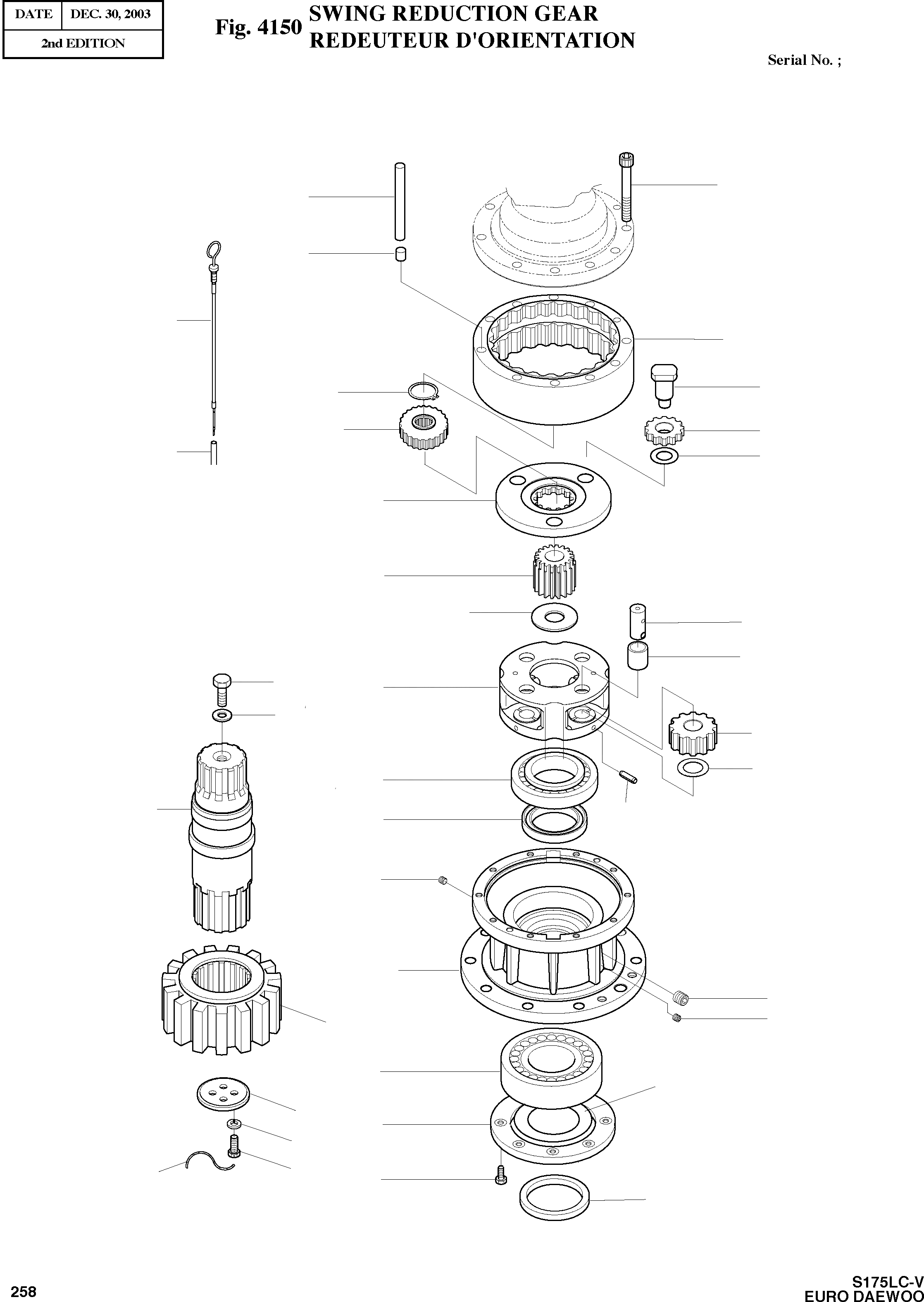 | DATE | DEC. 30, 2003 |
|---|---|
| 2nd EDITION | |

Fig. 4150 SWING REDUCTION GEAR
REDEUTEUR D'ORIENTATION

Serial No. ;

258

S175LC-V
EURO DAEWOO