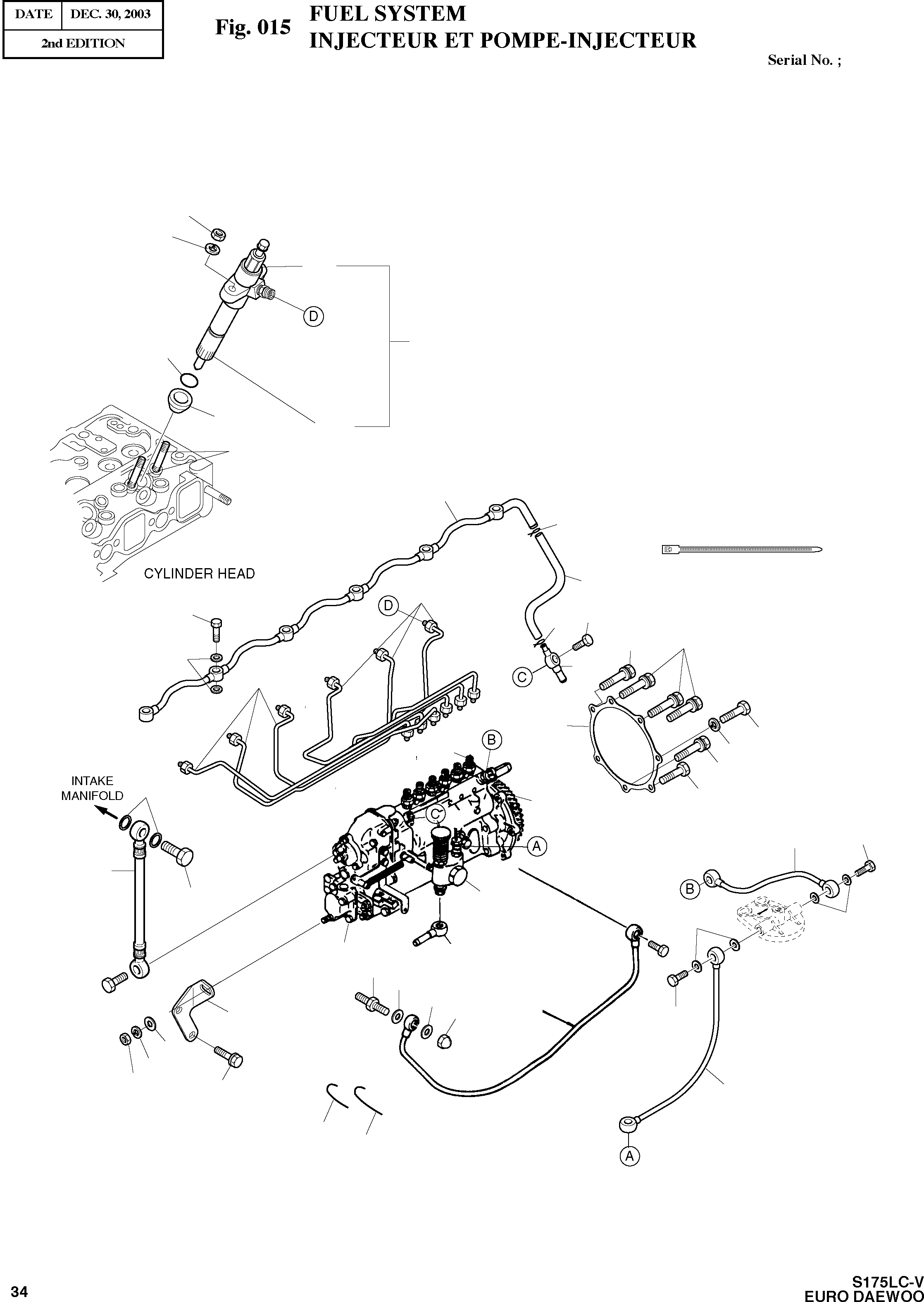 | DATE | DEC. 30, 2003 |
|---|---|
| 2nd EDITION | |

Fig. 015 FUEL SYSTEM
INJECTEUR ET POMPE-INJECTEUR

Serial No. ;

D

CYLINDER HEAD

D

C

B

INTAKE MANIFOLD

C

A

B

A

34

S175LC-V
EURO DAEWOO