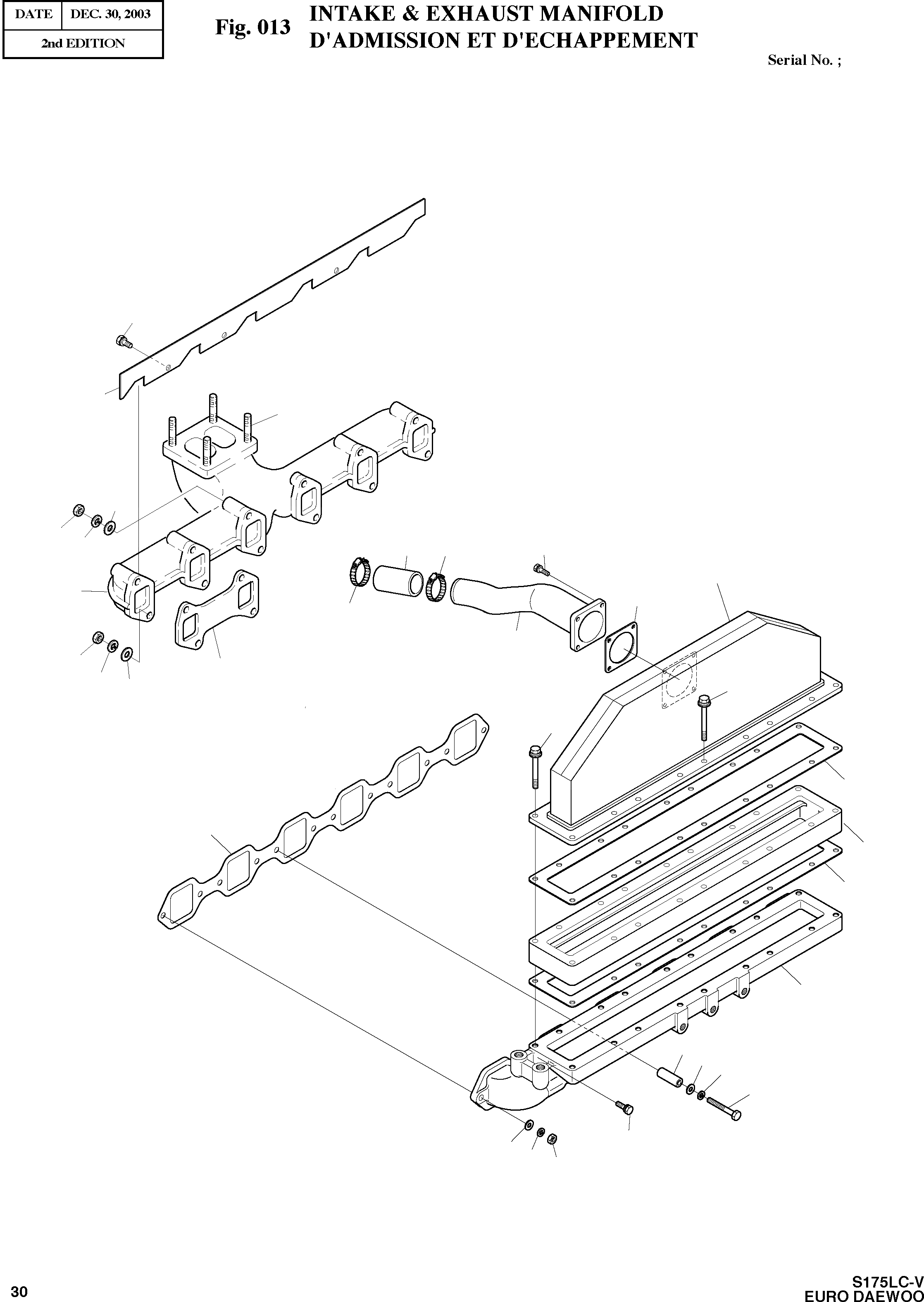 | DATE | DEC. 30, 2003 |
|---|---|
| 2nd EDITION | |

Fig. 013 INTAKE & EXHAUST MANIFOLD
D'ADMISSION ET D'ECHAPPEMENT

Serial No. ;

30

S175LC-V
EURO DAEWOO