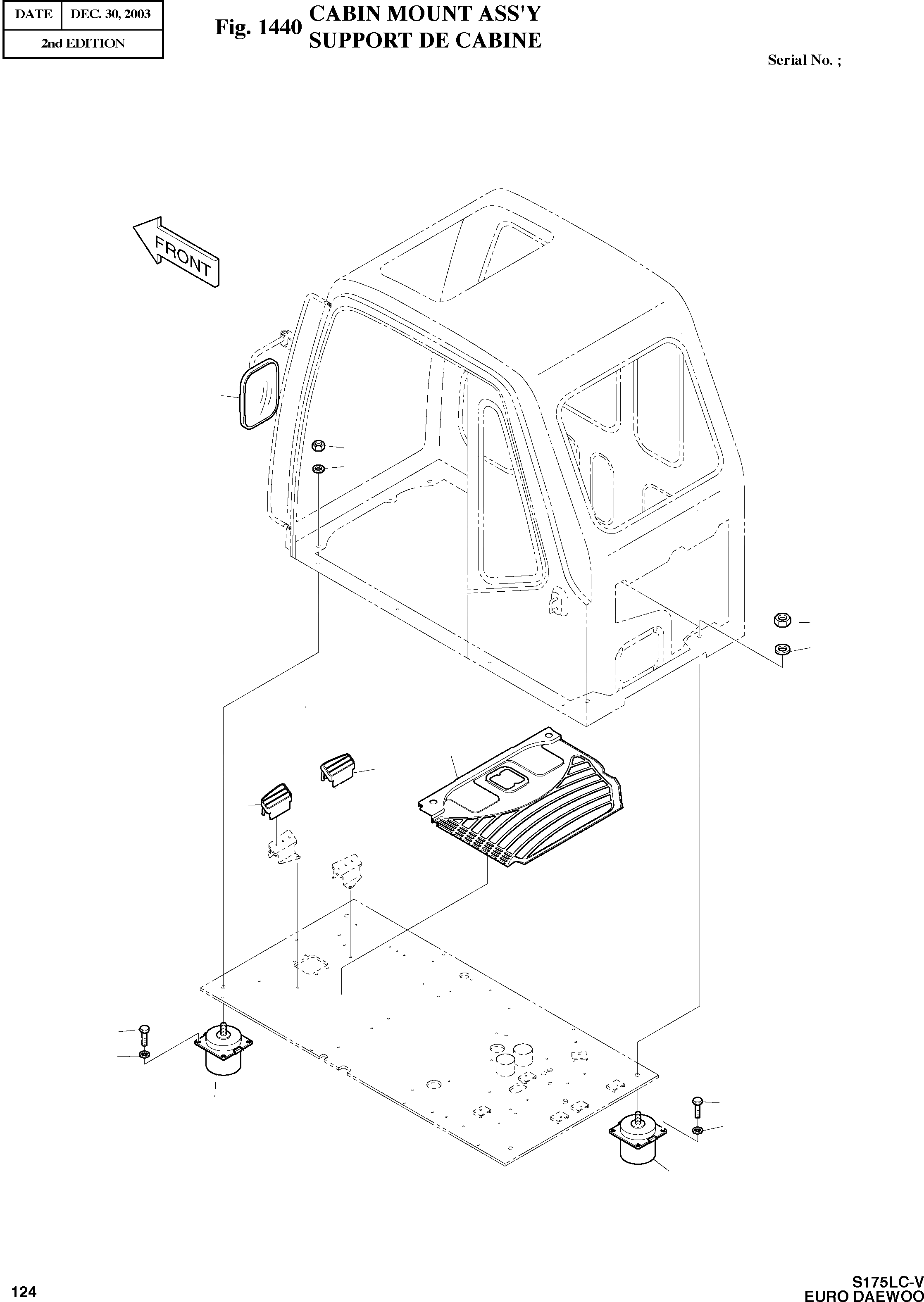 | DATE | DEC. 30, 2003 |
|---|---|
| 2nd EDITION | |

Fig. 1440 CABIN MOUNT ASS'Y
SUPPORT DE CABINE

Serial No. ;

FRONT

124

S175LC-V
EURO DAEWOO