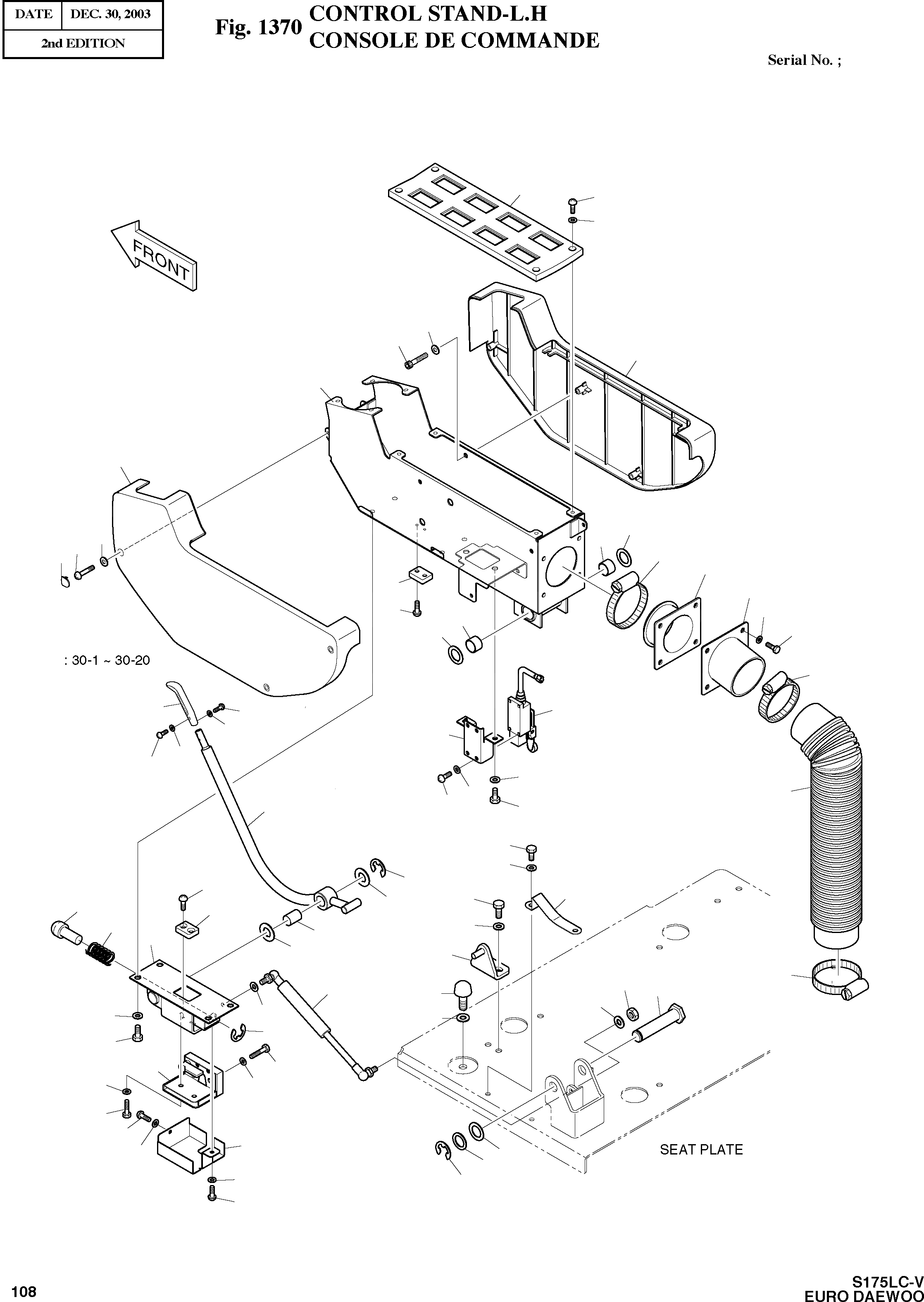 | DATE | DEC. 30, 2003 |
|---|---|
| 2nd EDITION | |

Fig. 1370 CONTROL STAND-L.H
CONSOLE DE COMMANDE

Serial No. ;

FRONT

: 30-1 ~ 30-20

SEAT PLATE

108

S175LC-V
EURO DAEWOO