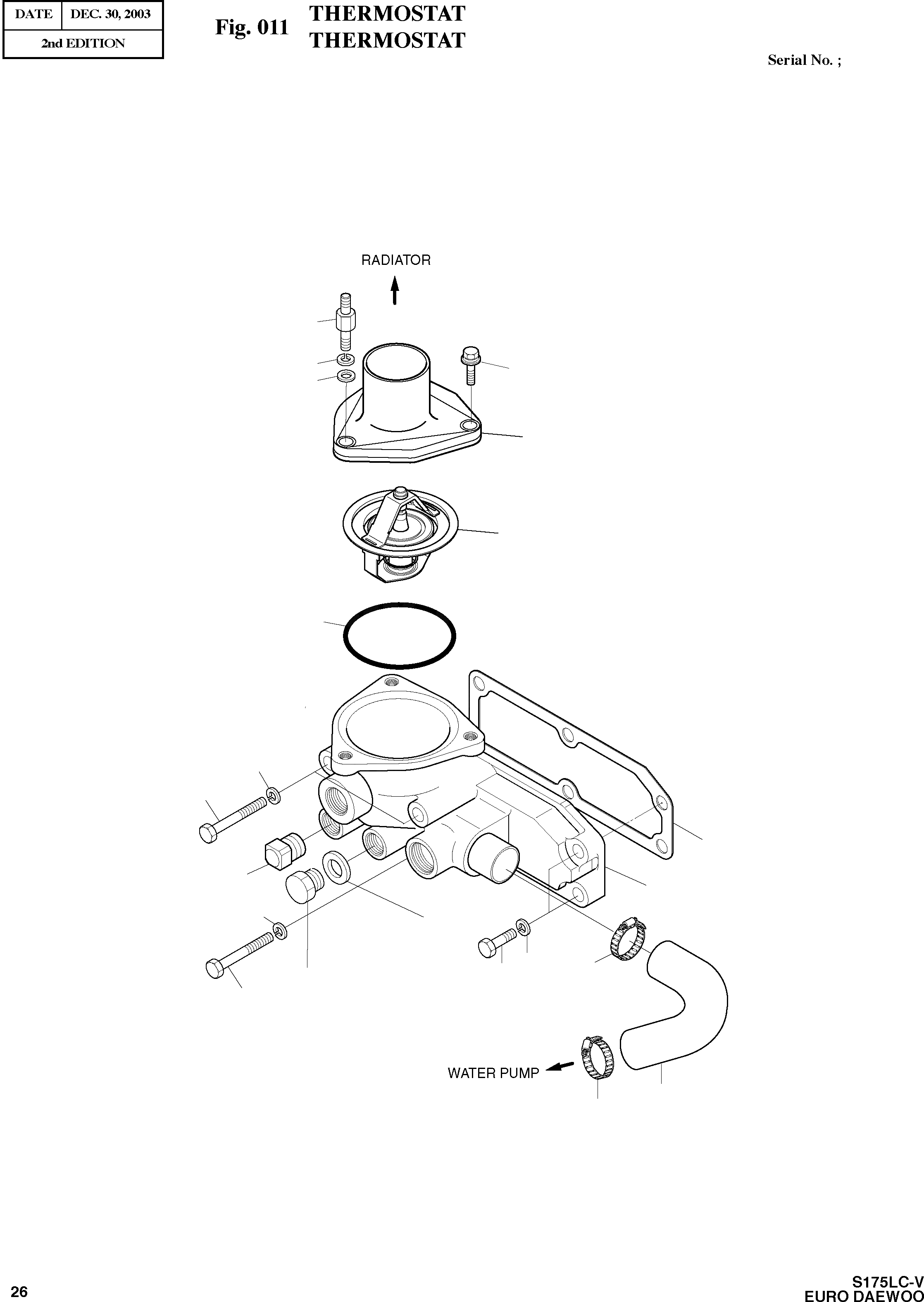 | DATE | DEC. 30, 2003 |
|---|---|
| 2nd EDITION | |

Fig. 011 THERMOSTAT
THERMOSTAT

Serial No. ;

RADIATOR

WATER PUMP

26

S175LC-V
EURO DAEWOO