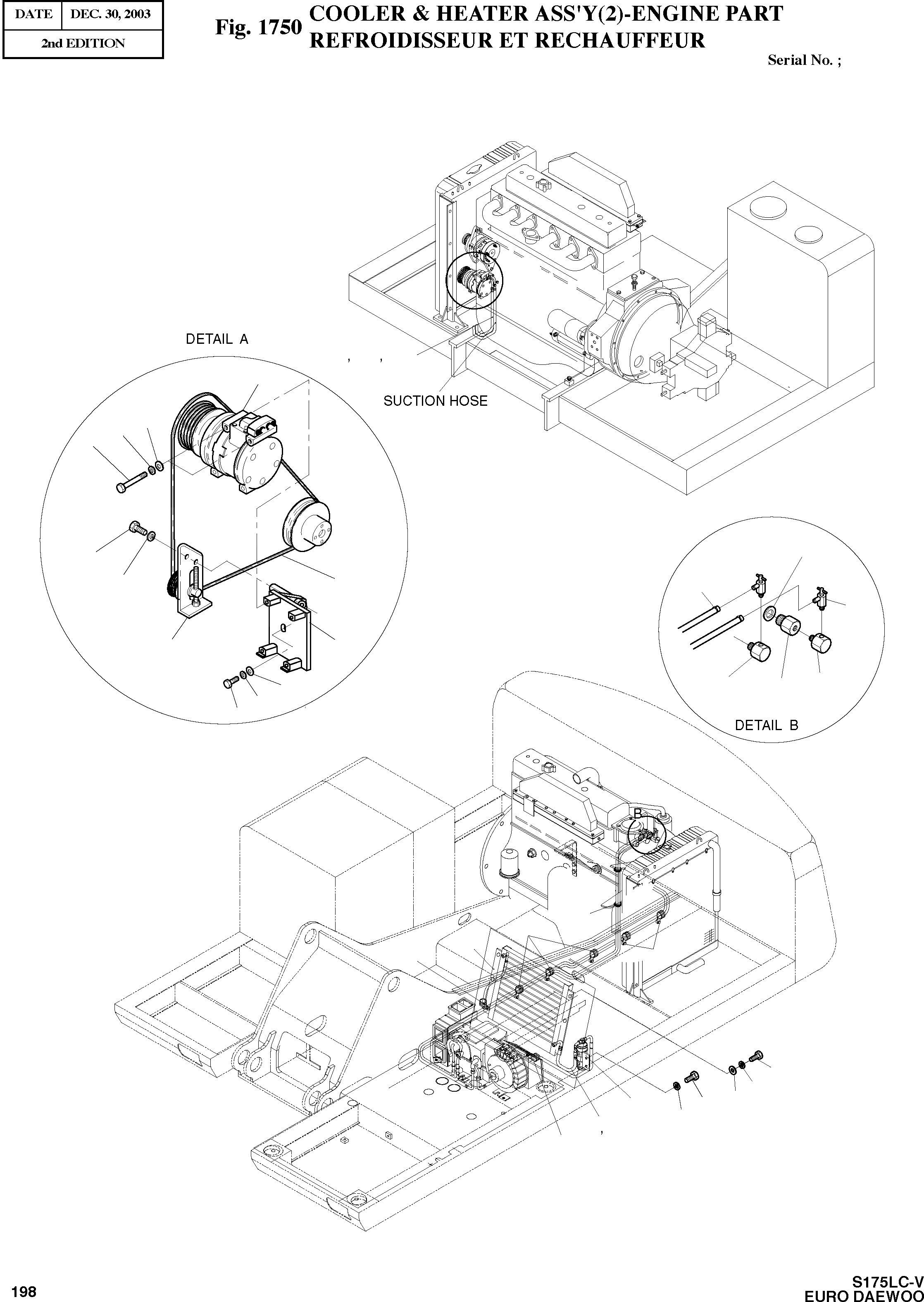 | DATE | DEC. 30, 2003 |
|---|---|
| 2nd EDITION | |

Fig. 1750 COOLER & HEATER ASS'Y(2)-ENGINE PART
REFROIDISSEUR ET RECHAUFFEUR

Serial No. ;

DETAIL A

, ,

SUCTION HOSE

DETAIL B

B

,

198

S175LC-V
EURO DAEWOO