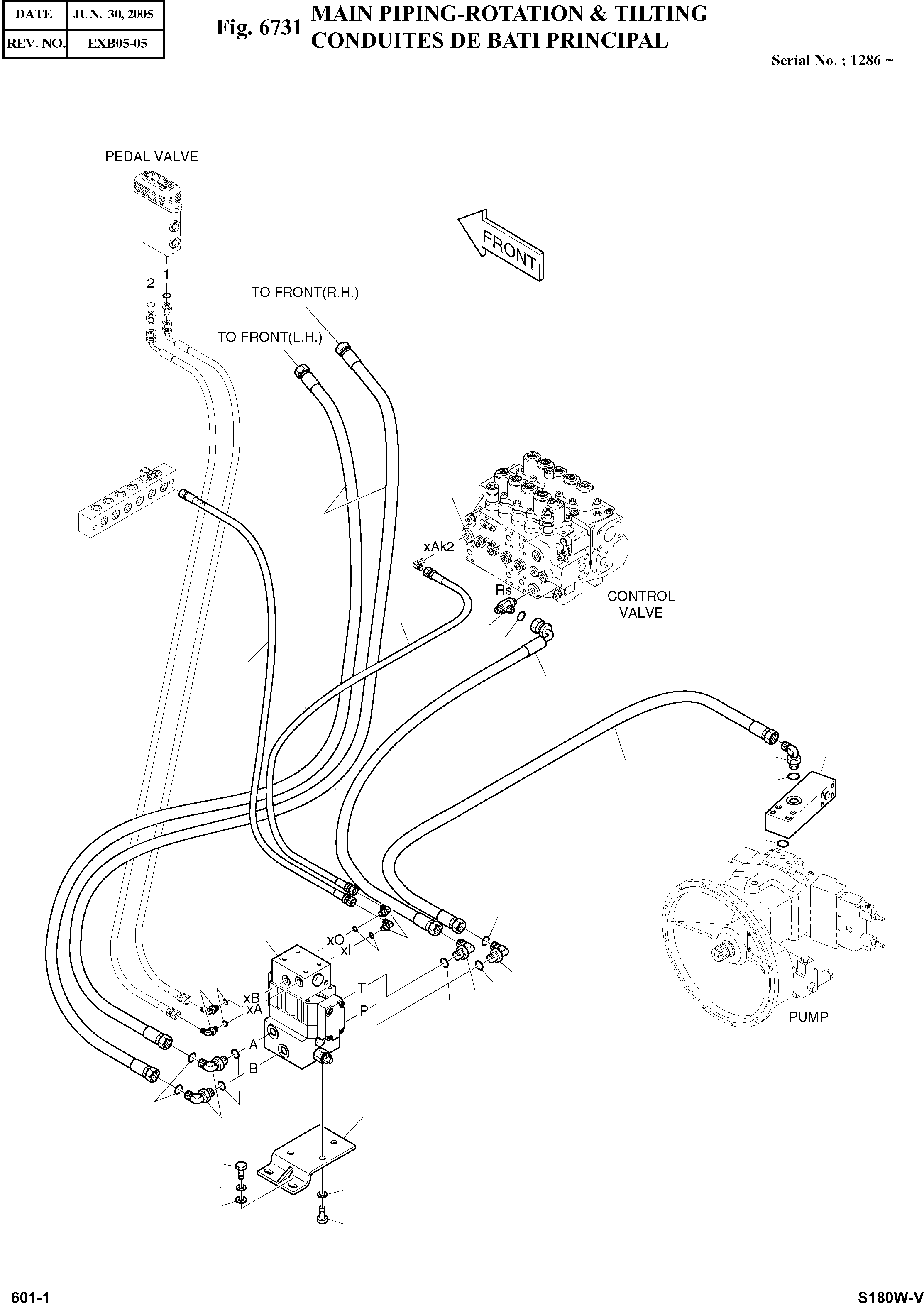 | DATE | JUN. 30, 2005 |
|---|---|
| REV. NO. | EXB05-05 |

Fig. 6731 MAIN PIPING-ROTATION & TILTING
CONDUITES DE BATI PRINCIPAL

Serial No. ; 1286 ~

PEDAL VALVE

FRONT

2 1

TO FRONT(R.H.)

TO FRONT(L.H.)

xAk2

Rs

CONTROL VALVE

xO
xI

xB
xA

T

P

A

B

PUMP

601-1

S180W-V