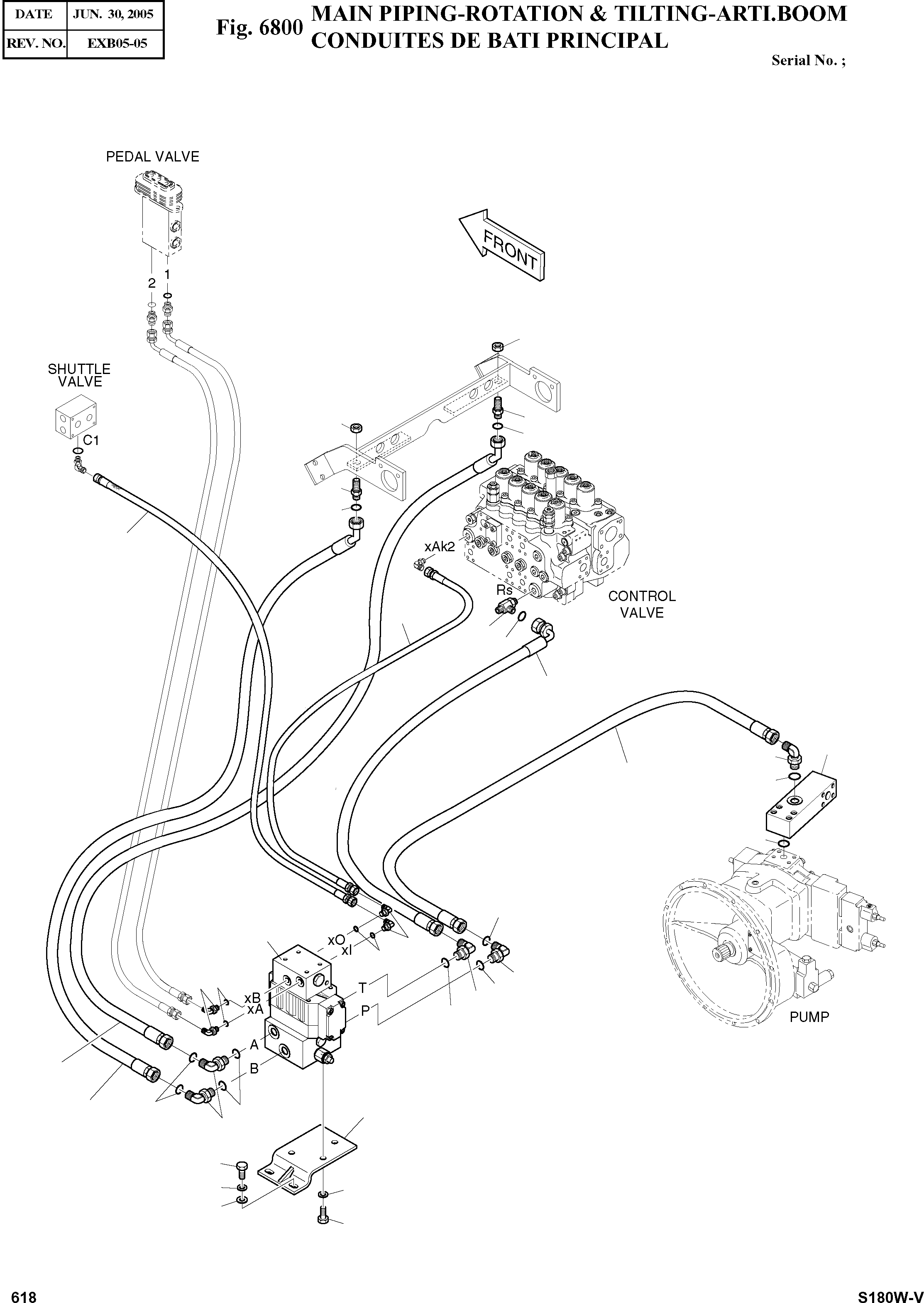 | DATE | JUN. 30, 2005 |
|---|---|
| REV. NO. | EXB05-05 |

Fig. 6800 MAIN PIPING-ROTATION & TILTING-ARTI.BOOM
CONDUITES DE BATI PRINCIPAL

Serial No. ;

PEDAL VALVE

FRONT

2 1

SHUTTLE VALVE

C1

xAk2

Rs

CONTROL VALVE

xO
xI

xB
xA

T

P

A

B

PUMP

618

S180W-V