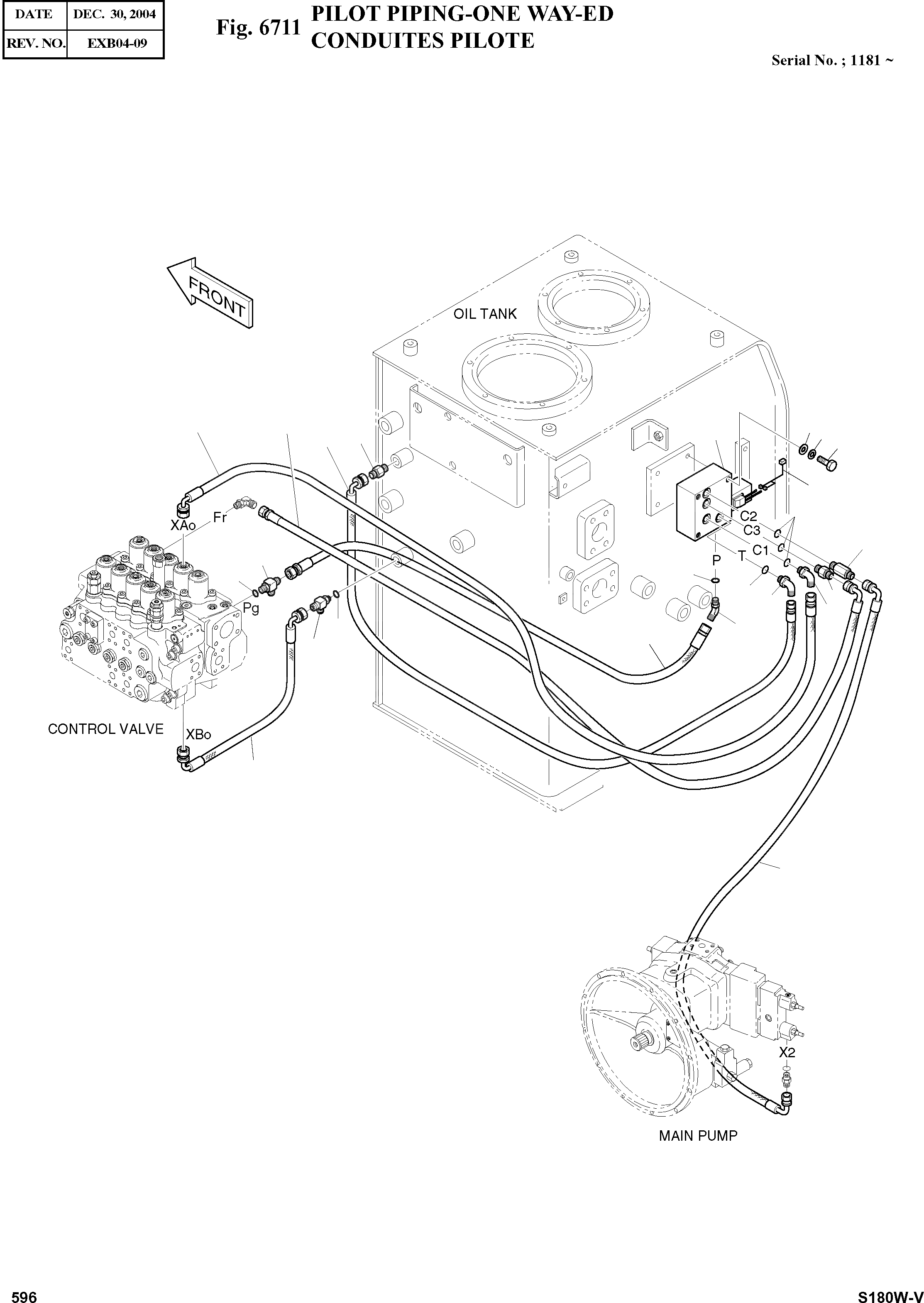 | DATE | DEC. 30, 2004 |
|---|---|
| REV. NO. | EXB04-09 |

Fig. 6711 PILOT PIPING-ONE WAY-ED
CONDUITES PILOTE

Serial No. ; 1181 ~

FRONT

OIL TANK

XAo
Fr
Pg
C2
C3
C1
T
P

CONTROL VALVE

XBo

X2

MAIN PUMP

596

S180W-V