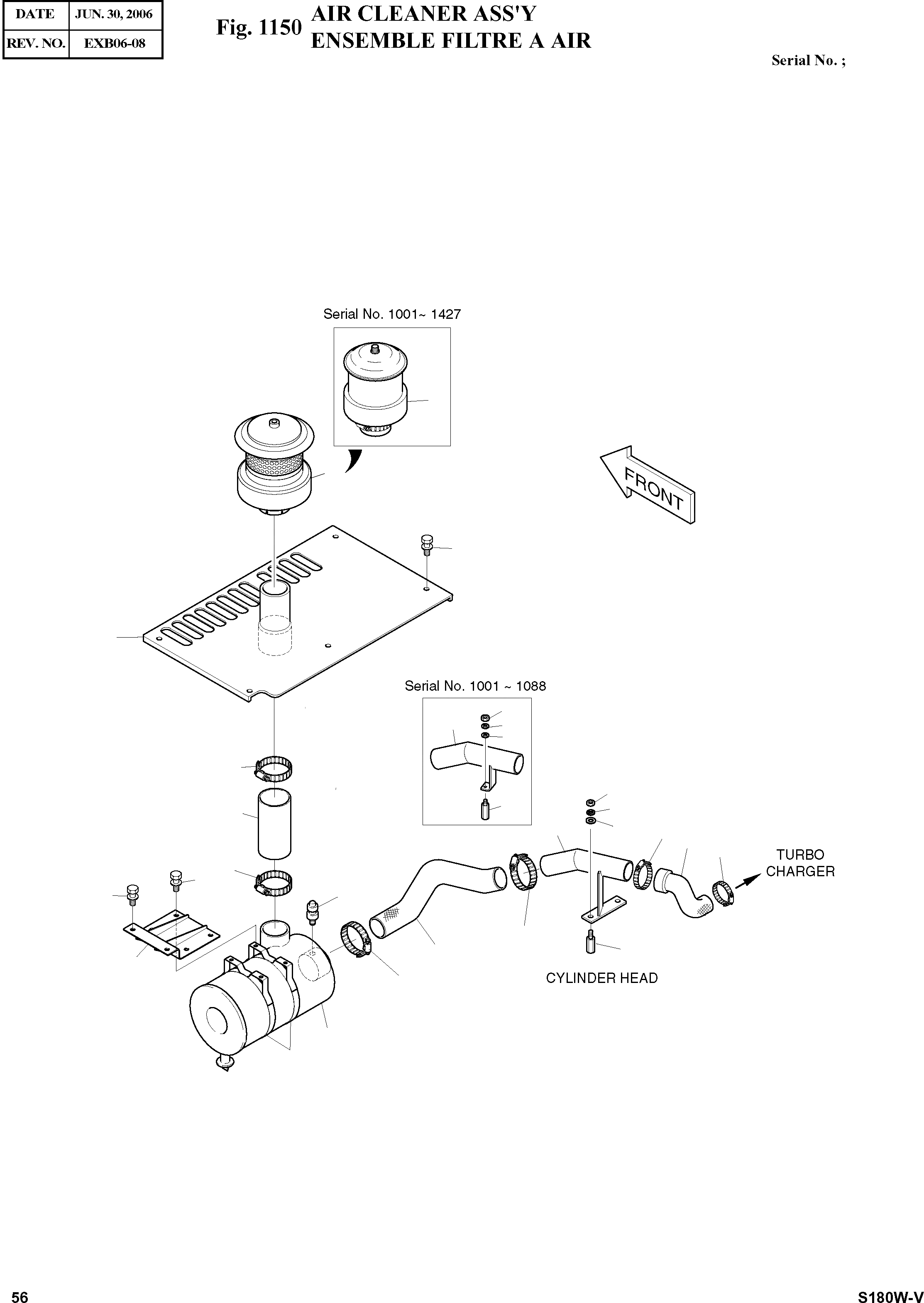 | DATE | JUN. 30, 2006 |
|---|---|
| REV. NO. | EXB06-08 |

Fig. 1150 AIR CLEANER ASS'Y
ENSEMBLE FILTRE A AIR

Serial No. ;

Serial No. 1001~ 1427

FRONT

Serial No. 1001 ~ 1088

TURBO CHARGER

CYLINDER HEAD

56

S180W-V