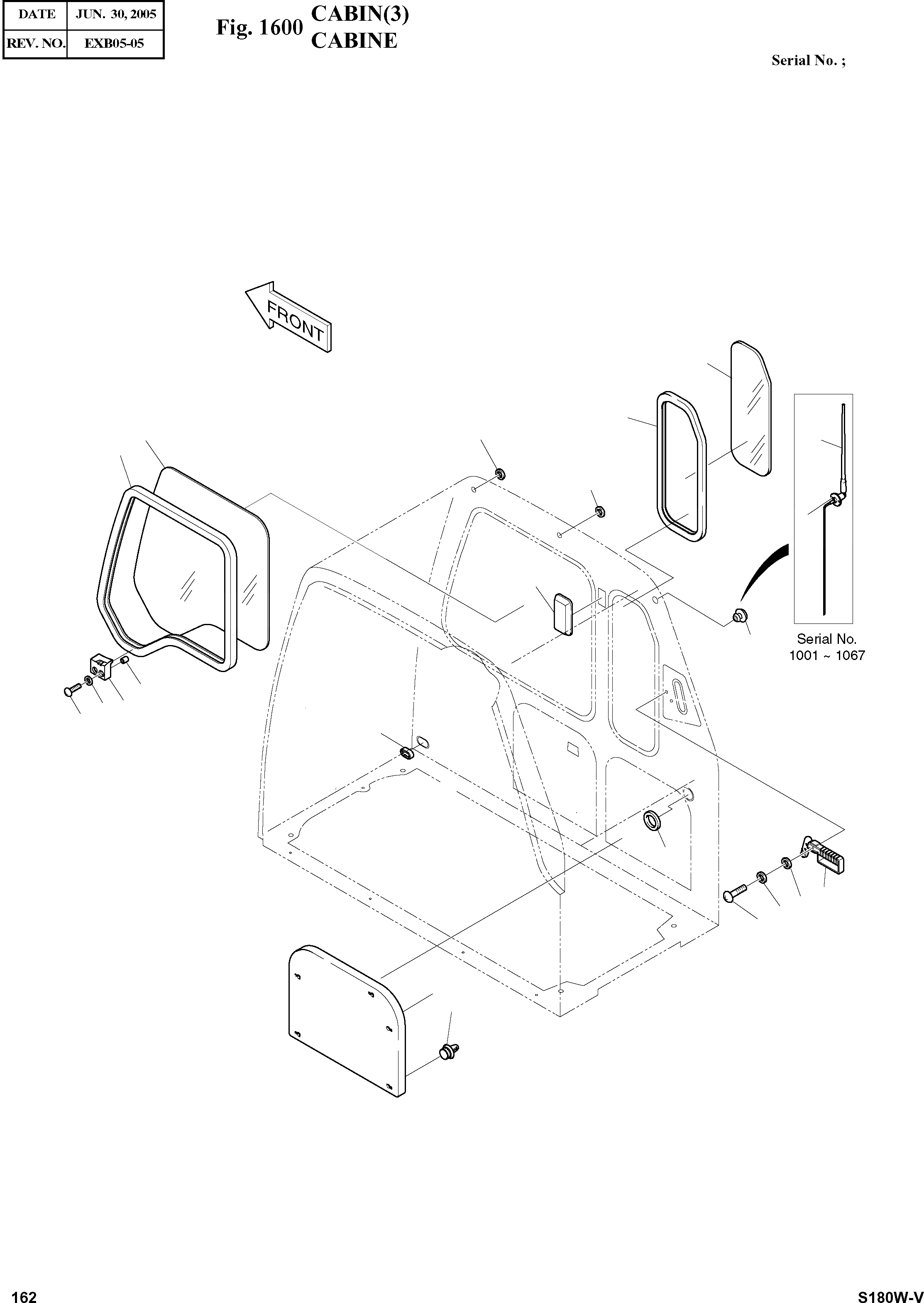 | DATE | JUN. 30, 2005 |
|---|---|
| REV. NO. | EXB05-05 |

Fig. 1600 CABIN(3)
CABINE

Serial No. ;

FRONT

Serial No.
1001 ~ 1067

162

S180W-V