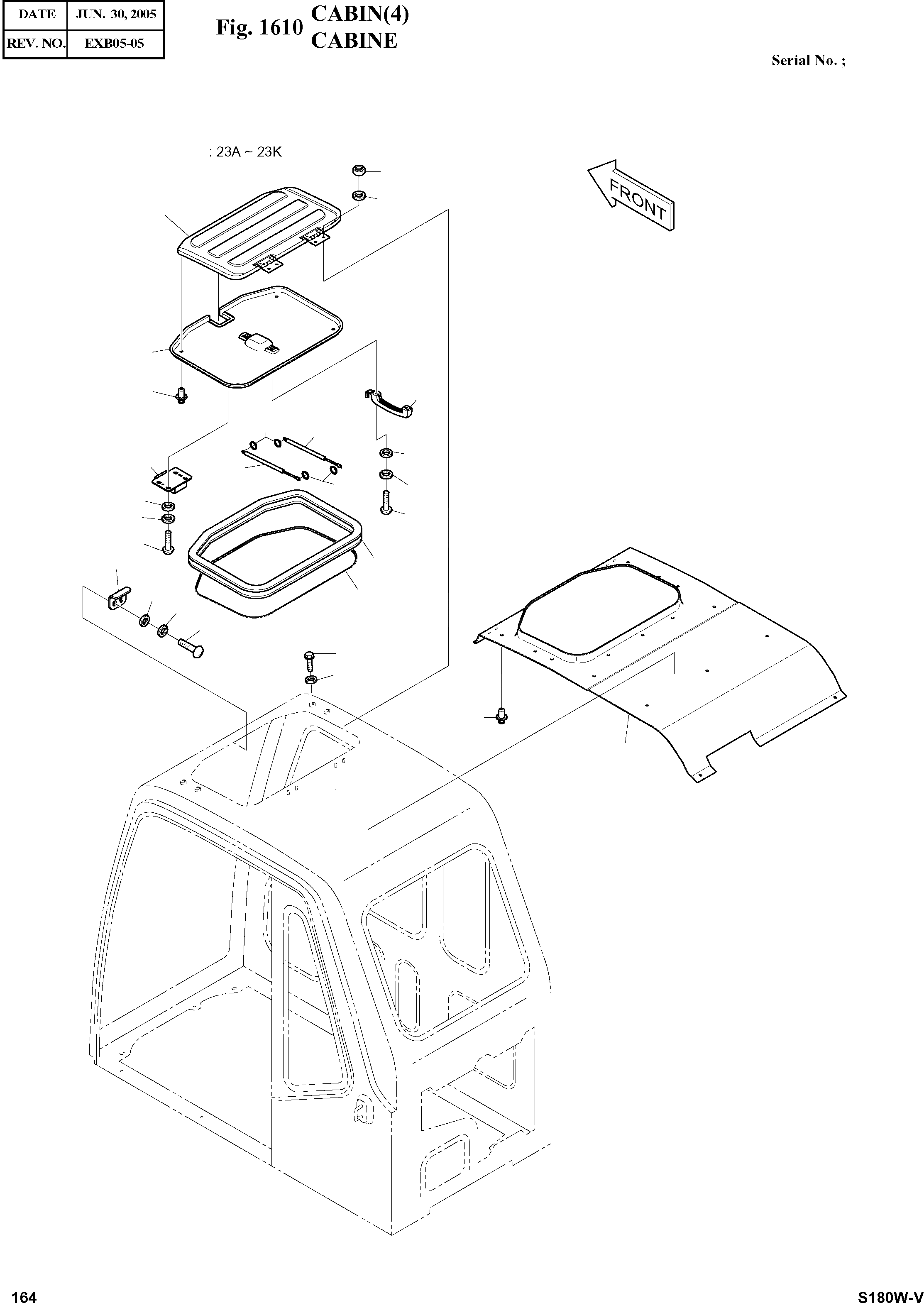 | DATE | JUN. 30, 2005 |
|---|---|
| REV. NO. | EXB05-05 |

Fig. 1610 CABIN(4)
CABINE

Serial No. ;

: 23A ~ 23K

FRONT

164

S180W-V