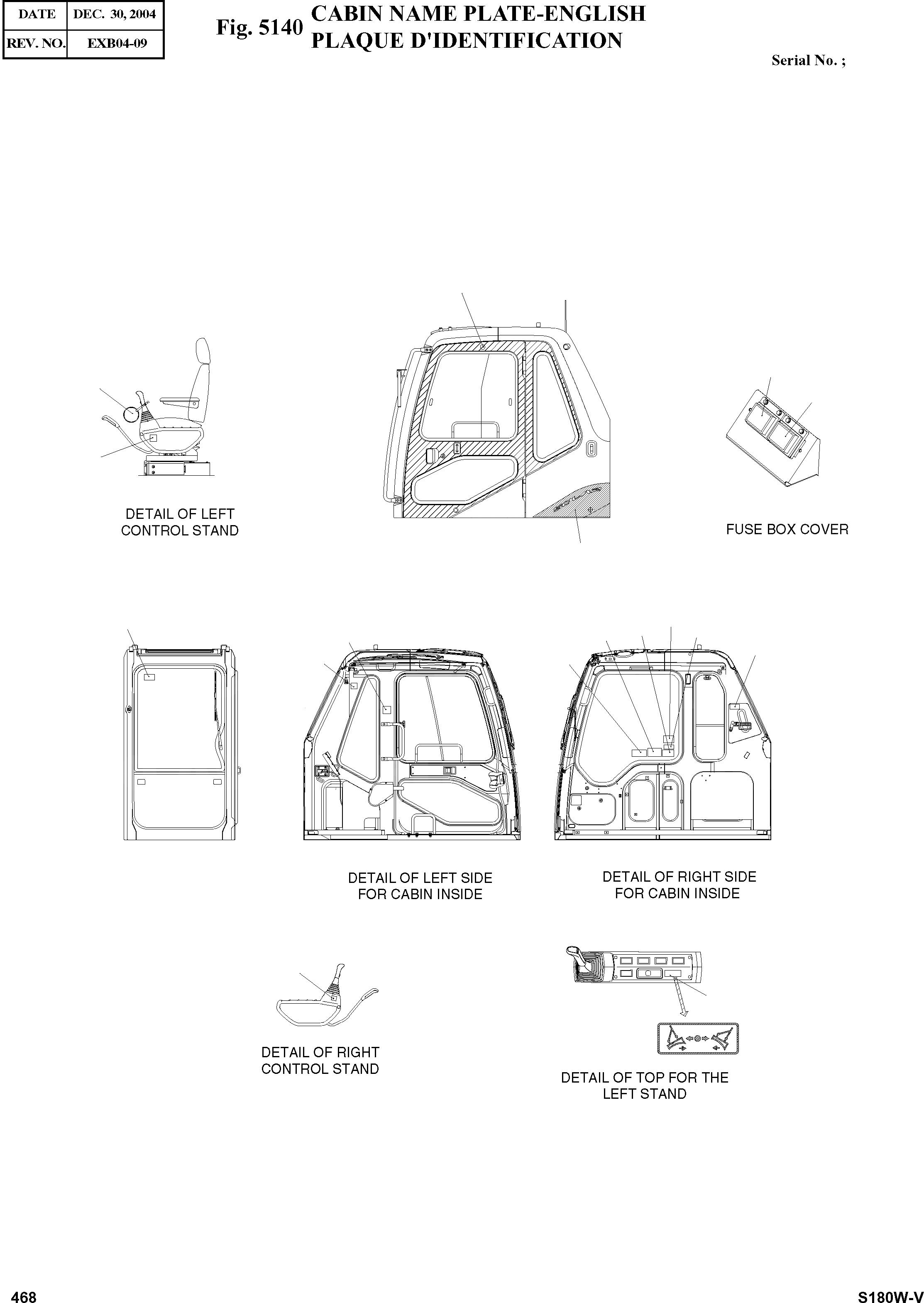 | DATE | DEC. 30, 2004 |
|---|---|
| REV. NO. | EXB04-09 |

Fig. 5140 CABIN NAME PLATE-ENGLISH PLAQUE D'IDENTIFICATION

Serial No. ;

DETAIL OF LEFT CONTROL STAND

FUSE BOX COVER

DETAIL OF LEFT SIDE FOR CABIN INSIDE

DETAIL OF RIGHT SIDE FOR CABIN INSIDE

DETAIL OF RIGHT CONTROL STAND

DETAIL OF TOP FOR THE LEFT STAND

468

S180W-V