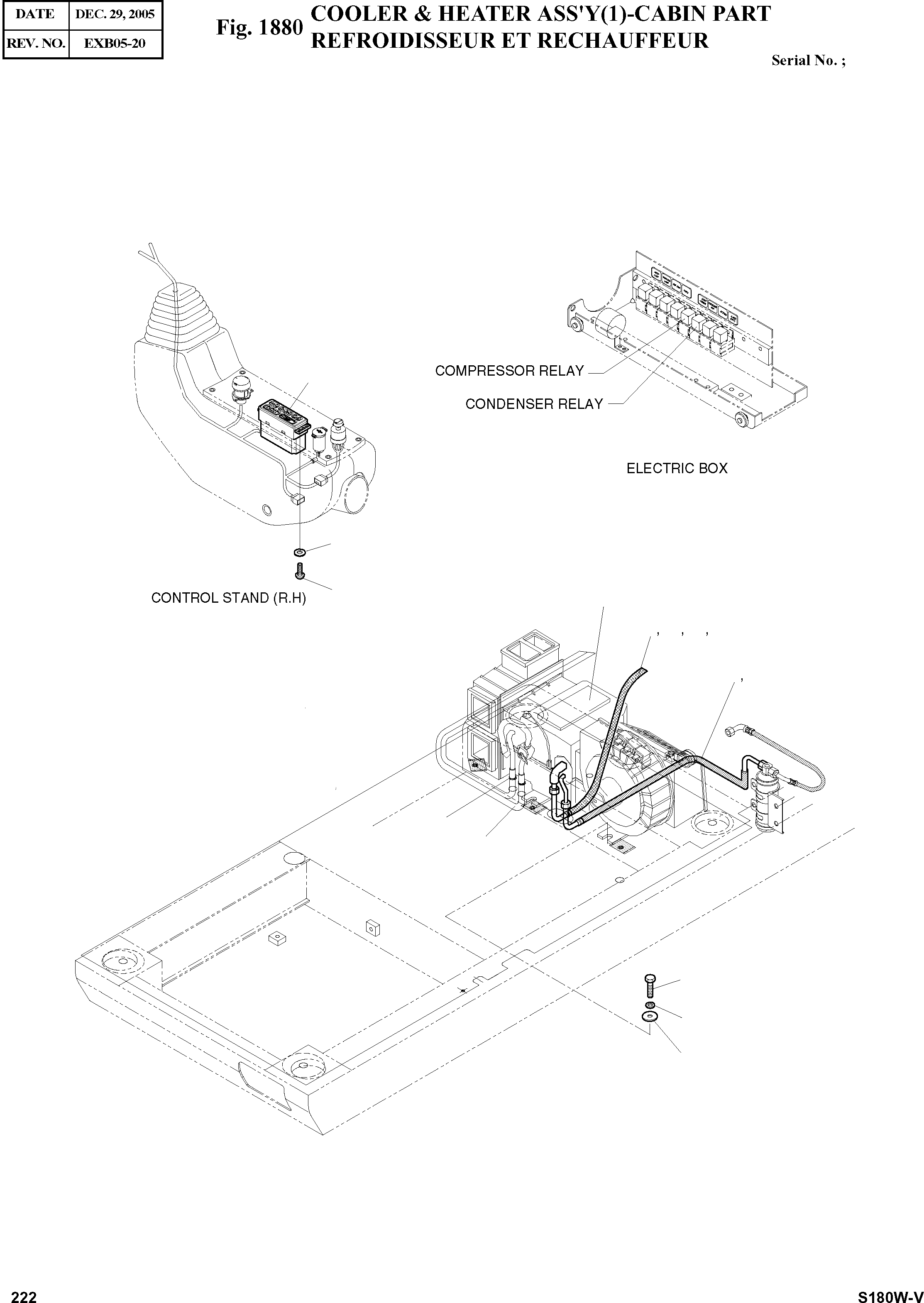 | DATE | DEC. 29, 2005 |
|---|---|
| REV. NO. | EXB05-20 |

Fig. 1880 COOLER & HEATER ASS'Y(1)-CABIN PART
REFROIDISSEUR ET RECHAUFFEUR

Serial No. ;

COMPRESSOR RELAY

CONDENSER RELAY

ELECTRIC BOX

CONTROL STAND (R.H)

, , ,

,

222

S180W-V