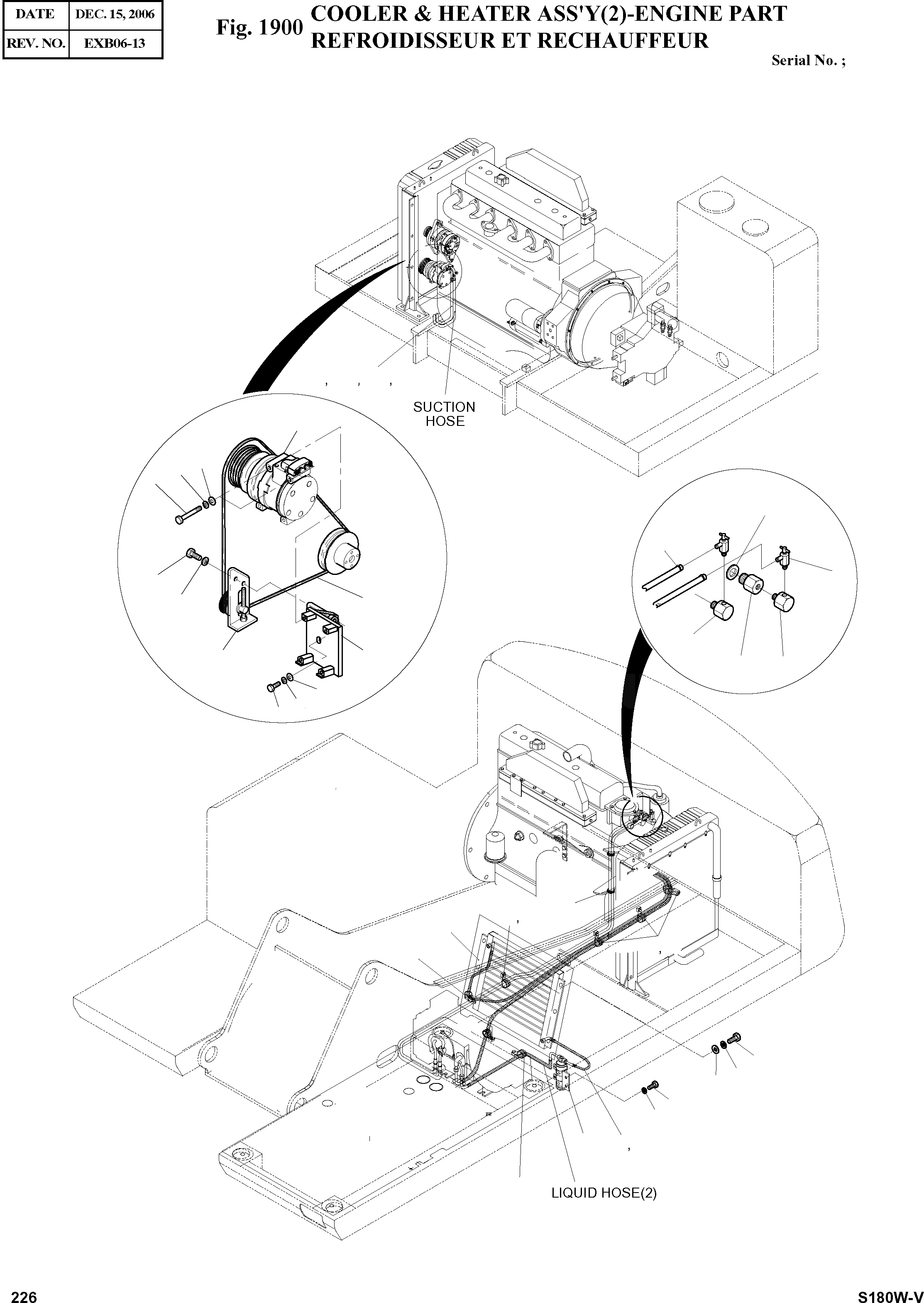 | DATE | DEC. 15, 2006 |
|---|---|
| REV. NO. | EXB06-13 |

Fig. 1900 COOLER & HEATER ASS'Y(2)-ENGINE PART
REFROIDISSEUR ET RECHAUFFEUR

Serial No. ;

SUCTION HOSE

LIQUID HOSE(2)

226

S180W-V