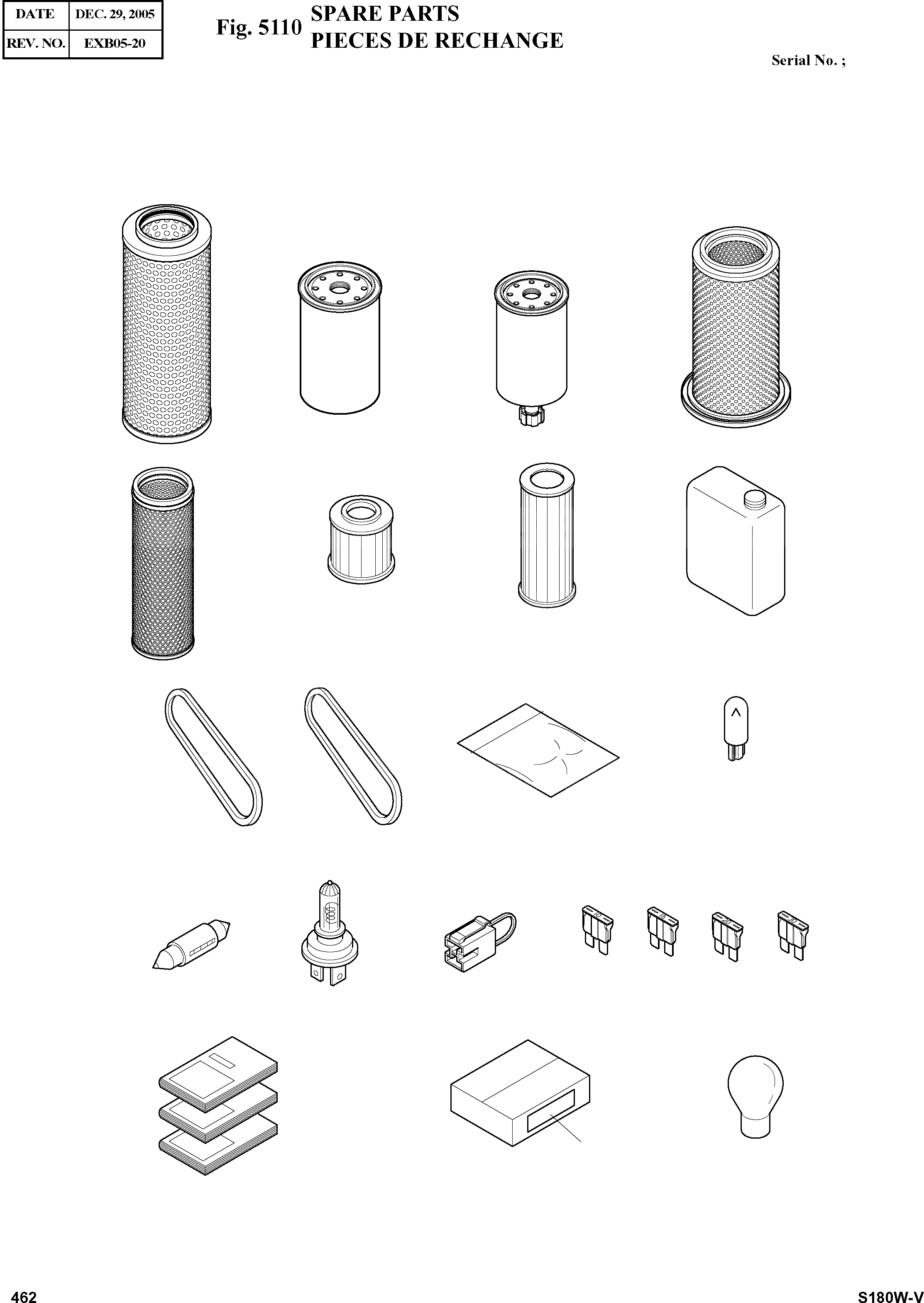 | DATE | DEC. 29, 2005 |
|---|---|
| REV. NO. | EXB05-20 |

Fig. 5110 SPARE PARTS
PIECES DE RECHANGE

Serial No. ;

462

S180W-V