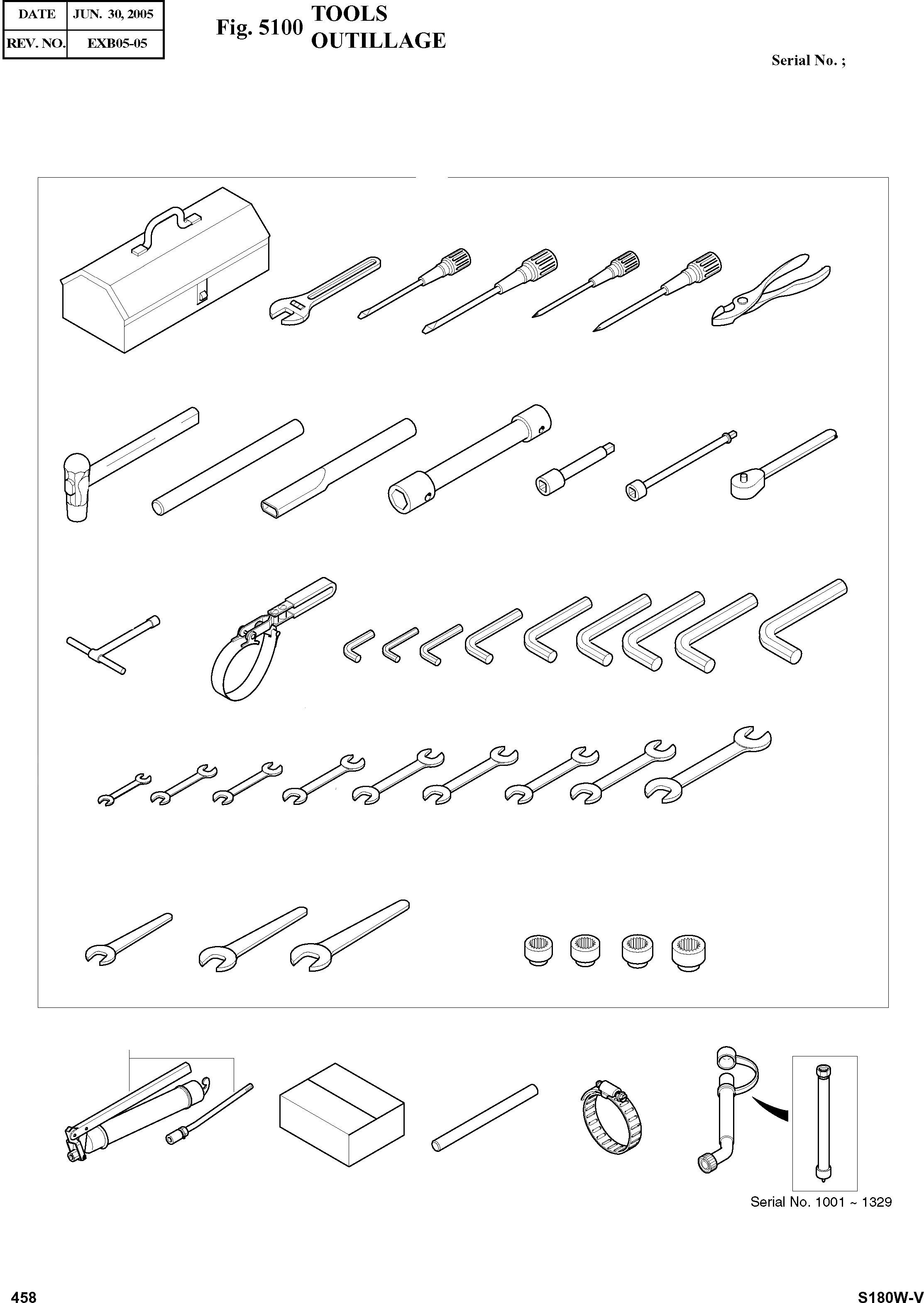 | DATE | JUN. 30, 2005 |
|---|---|
| REV. NO. | EXB05-05 |

Fig. 5100 TOOLS
OUTILLAGE

Serial No. ;

Serial No. 1001 ~ 1329

458

S180W-V