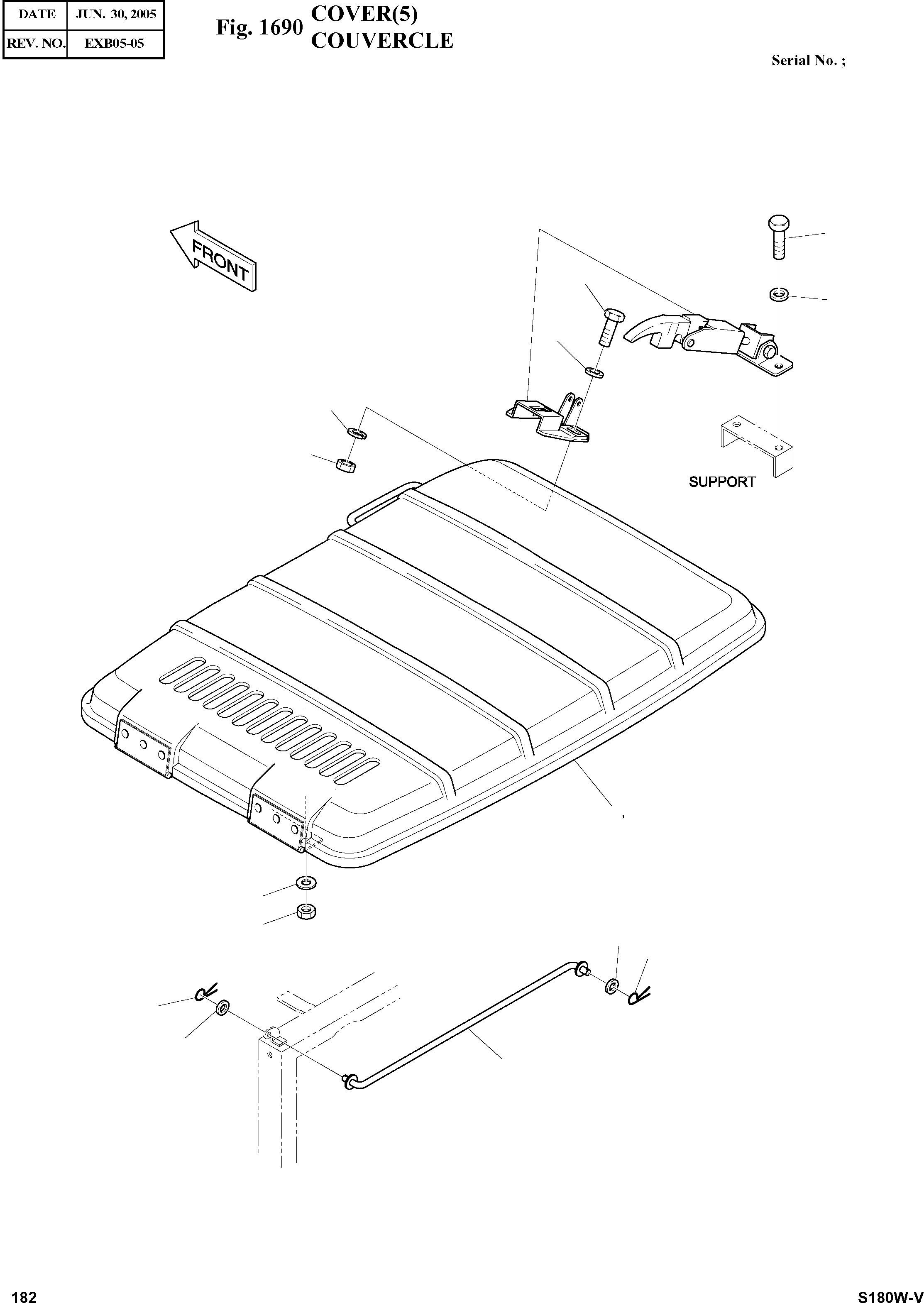 | DATE | JUN. 30, 2005 |
|---|---|
| REV. NO. | EXB05-05 |

Fig. 1690 COVER(5)
COUVERCLE

Serial No. ;

FRONT

SUPPORT

182

S180W-V