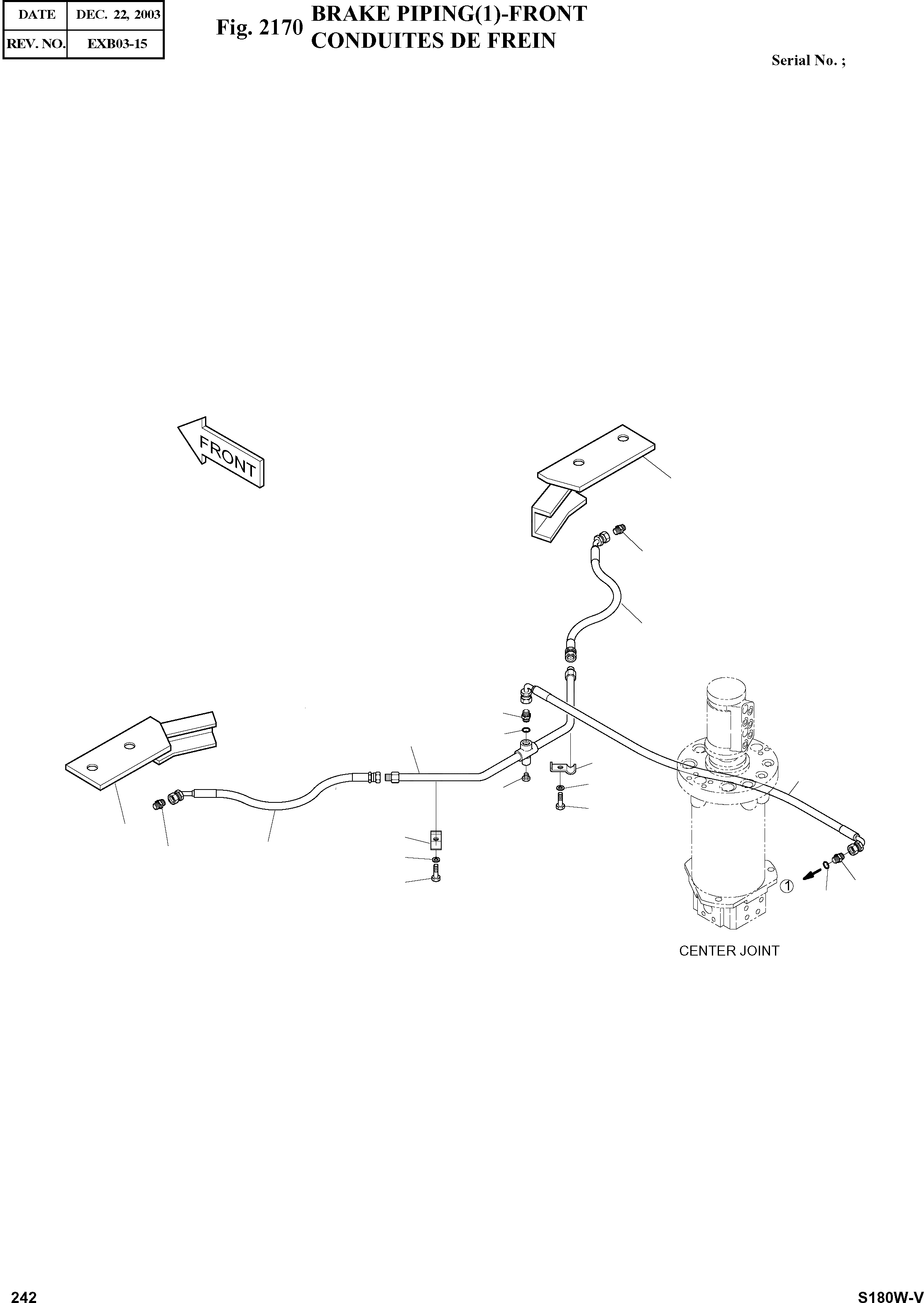 | DATE | DEC. 22, 2003 |
|---|---|
| REV. NO. | EXB03-15 |

Fig. 2170 BRAKE PIPING(1)-FRONT
CONDUITES DE FREIN

Serial No. ;

FRONT

1

CENTER JOINT

242

S180W-V