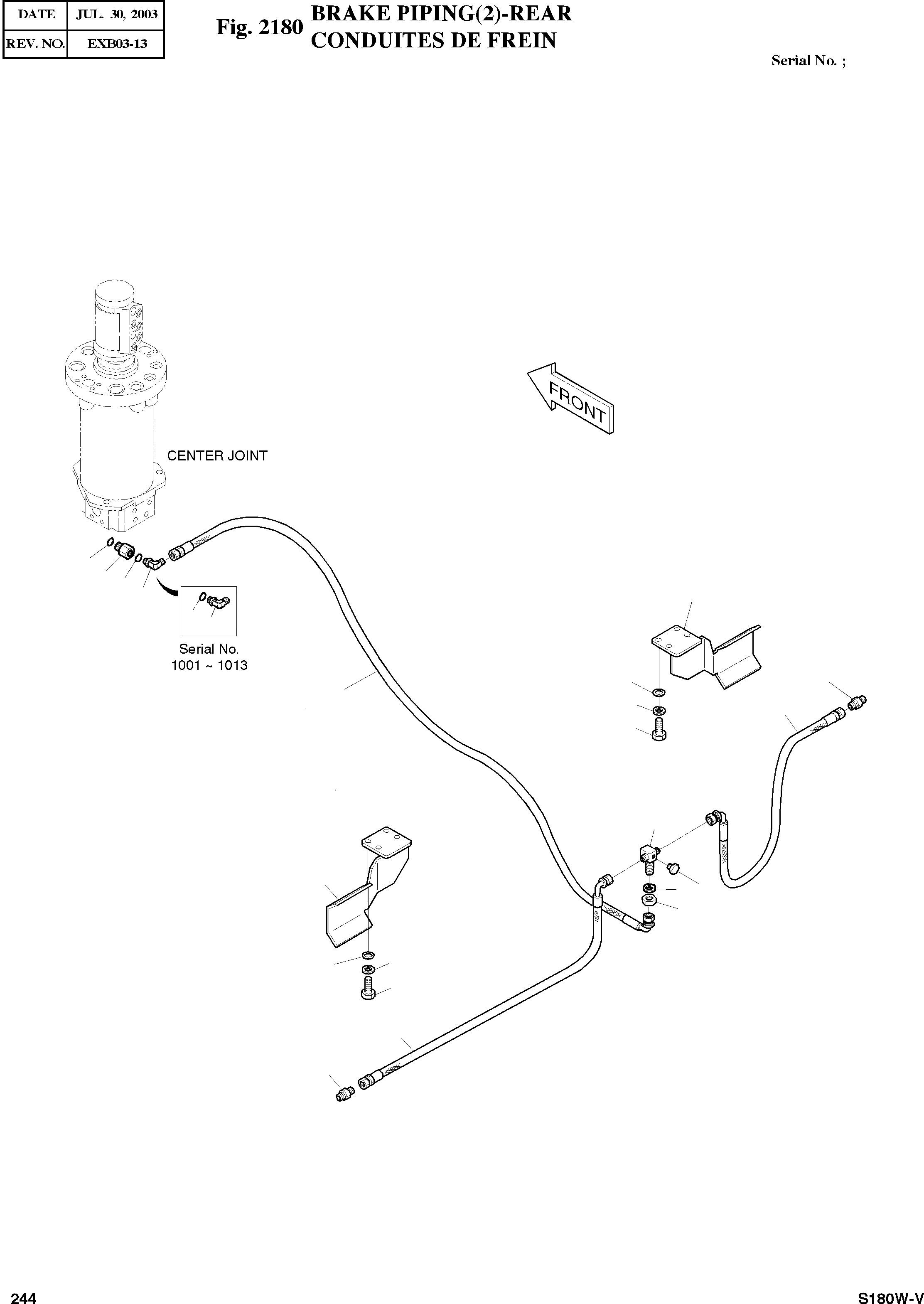 | DATE | JUL. 30, 2003 |
|---|---|
| REV. NO. | EXB03-13 |

Fig. 2180 BRAKE PIPING(2)-REAR
CONDUITES DE FREIN

Serial No. ;

FRONT

CENTER JOINT

Serial No.
1001 ~ 1013

244

S180W-V