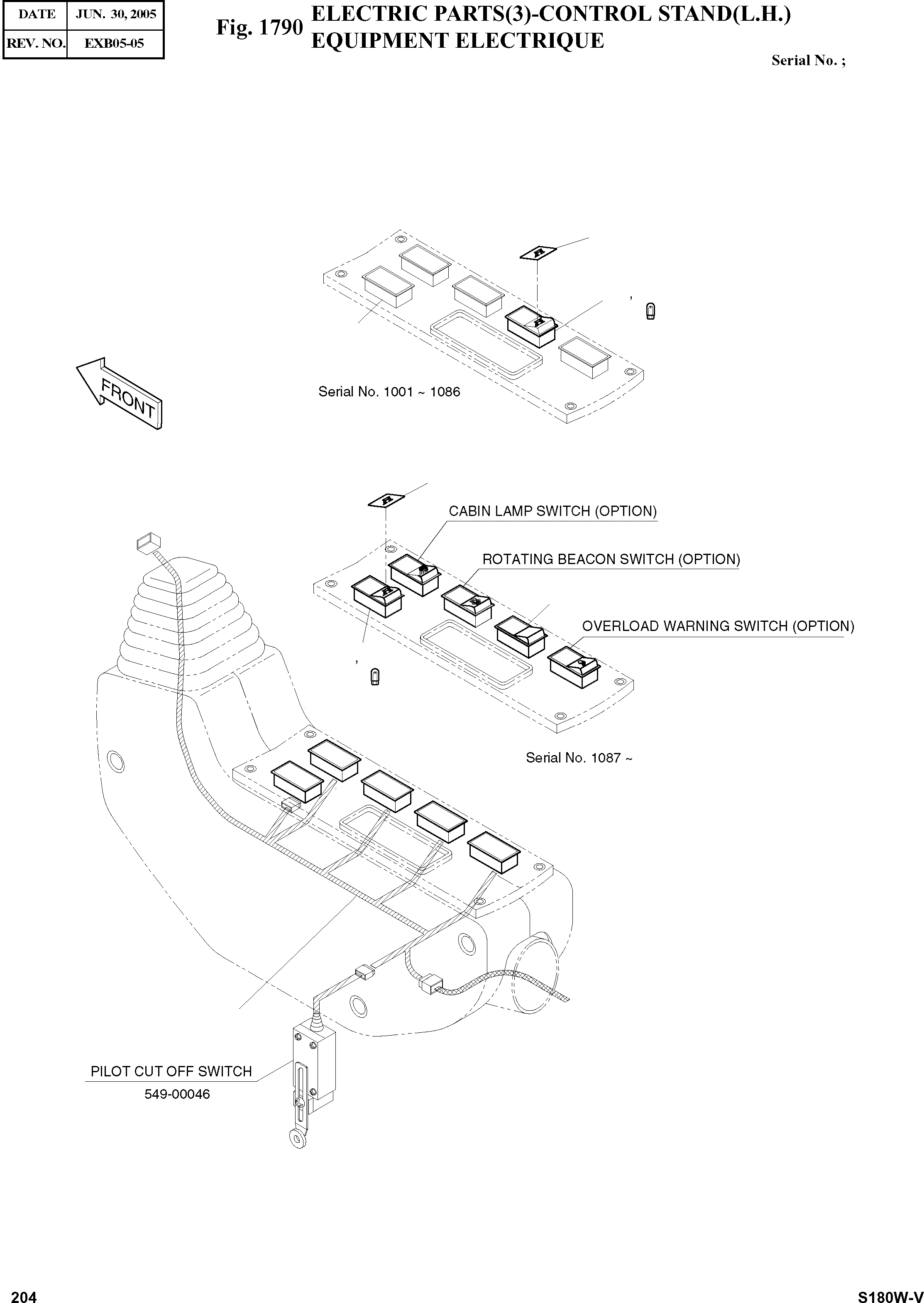 | DATE | JUN. 30, 2005 |
|---|---|
| REV. NO. | EXB05-05 |

Fig. 1790 ELECTRIC PARTS(3)-CONTROL STAND(L.H.)
EQUIPMENT ELECTRIQUE

Serial No. ;

,

FRONT

Serial No. 1001 ~ 1086

CABIN LAMP SWITCH (OPTION)

ROTATING BEACON SWITCH (OPTION)

OVERLOAD WARNING SWITCH (OPTION)

,

Serial No. 1087 ~

PILOT CUT OFF SWITCH
549-00046

204

S180W-V