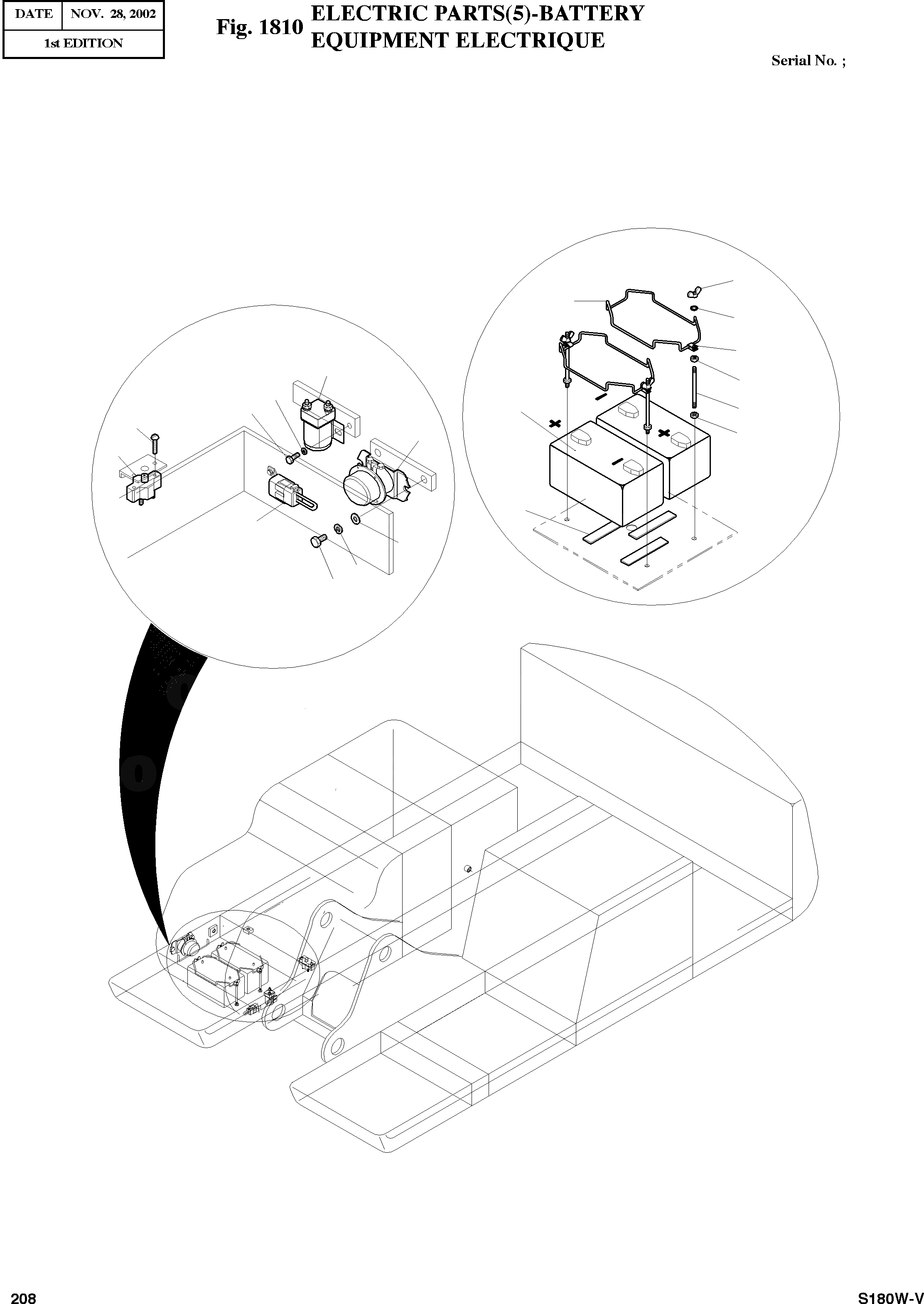 | DATE | NOV. 28, 2002 |
|---|---|
| 1st EDITION | |

Fig. 1810 ELECTRIC PARTS(5)-BATTERY
EQUIPMENT ELECTRIQUE

Serial No. ;

208

S180W-V