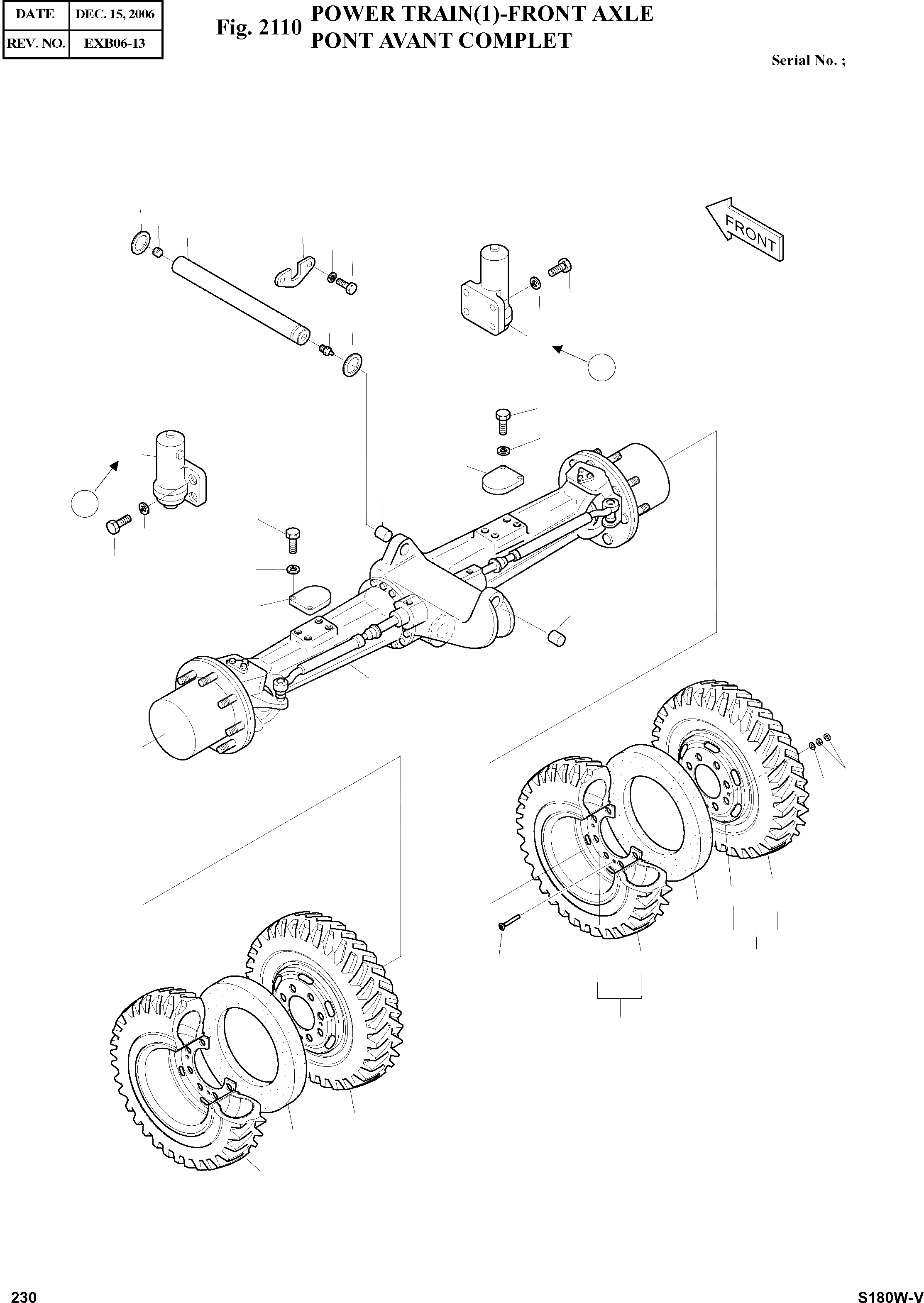 | DATE | DEC. 15, 2006 |
|---|---|
| REV. NO. | EXB06-13 |

Fig. 2110 POWER TRAIN(1)-FRONT AXLE
PONT AVANT COMPLET

Serial No. ;

FRONT

230

S180W-V