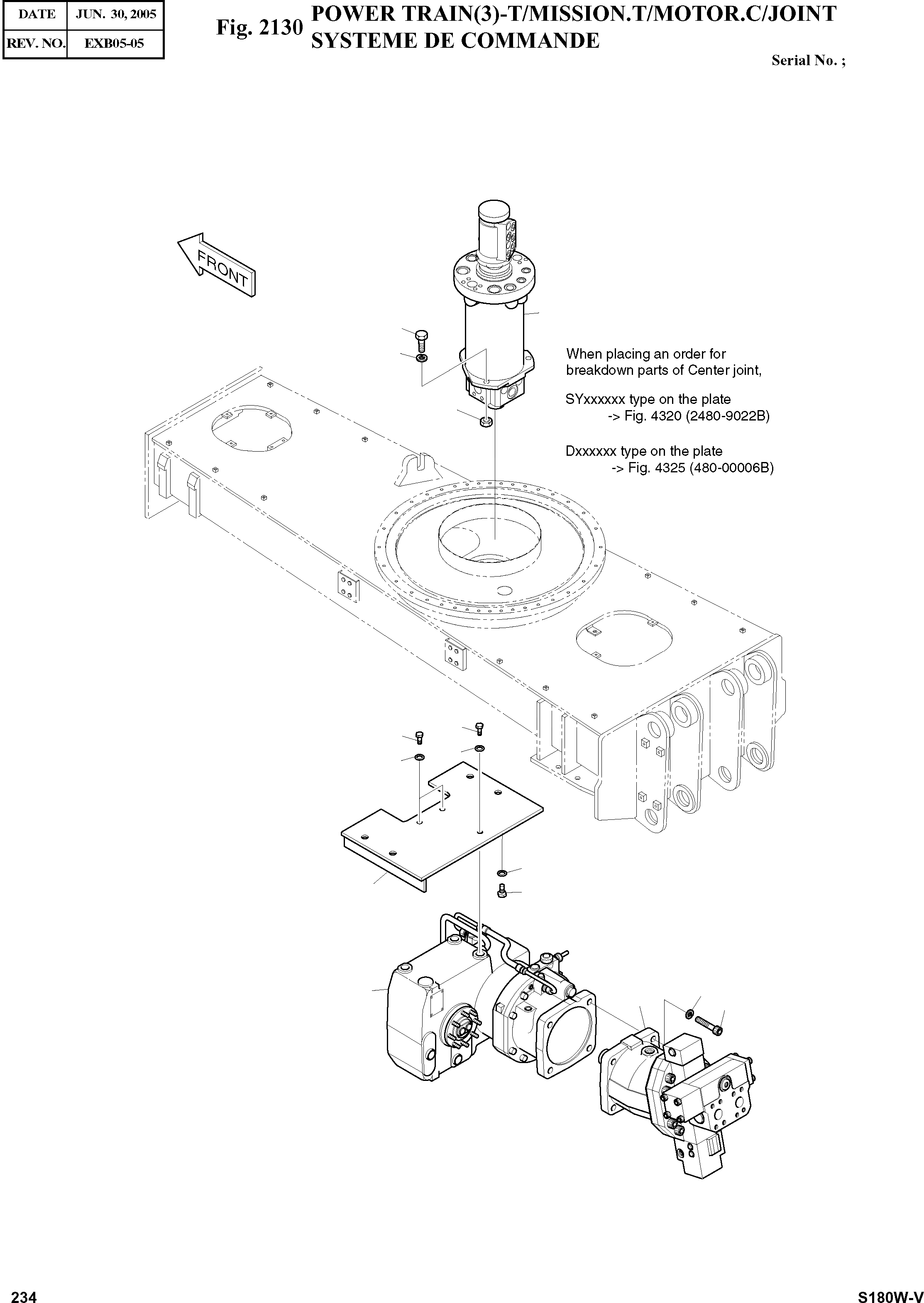 | DATE | JUN. 30, 2005 |
|---|---|
| REV. NO. | EXB05-05 |

Fig. 2130 POWER TRAIN(3)-T/MISSION.T/MOTOR.C/JOINT SYSTEME DE COMMANDE

Serial No. ;

FRONT

When placing an order for breakdown parts of Center joint,

SYxxxxxx type on the plate
-> Fig. 4320 (2480-9022B)

Dxxxxxx type on the plate
-> Fig. 4325 (480-00006B)

234

S180W-V