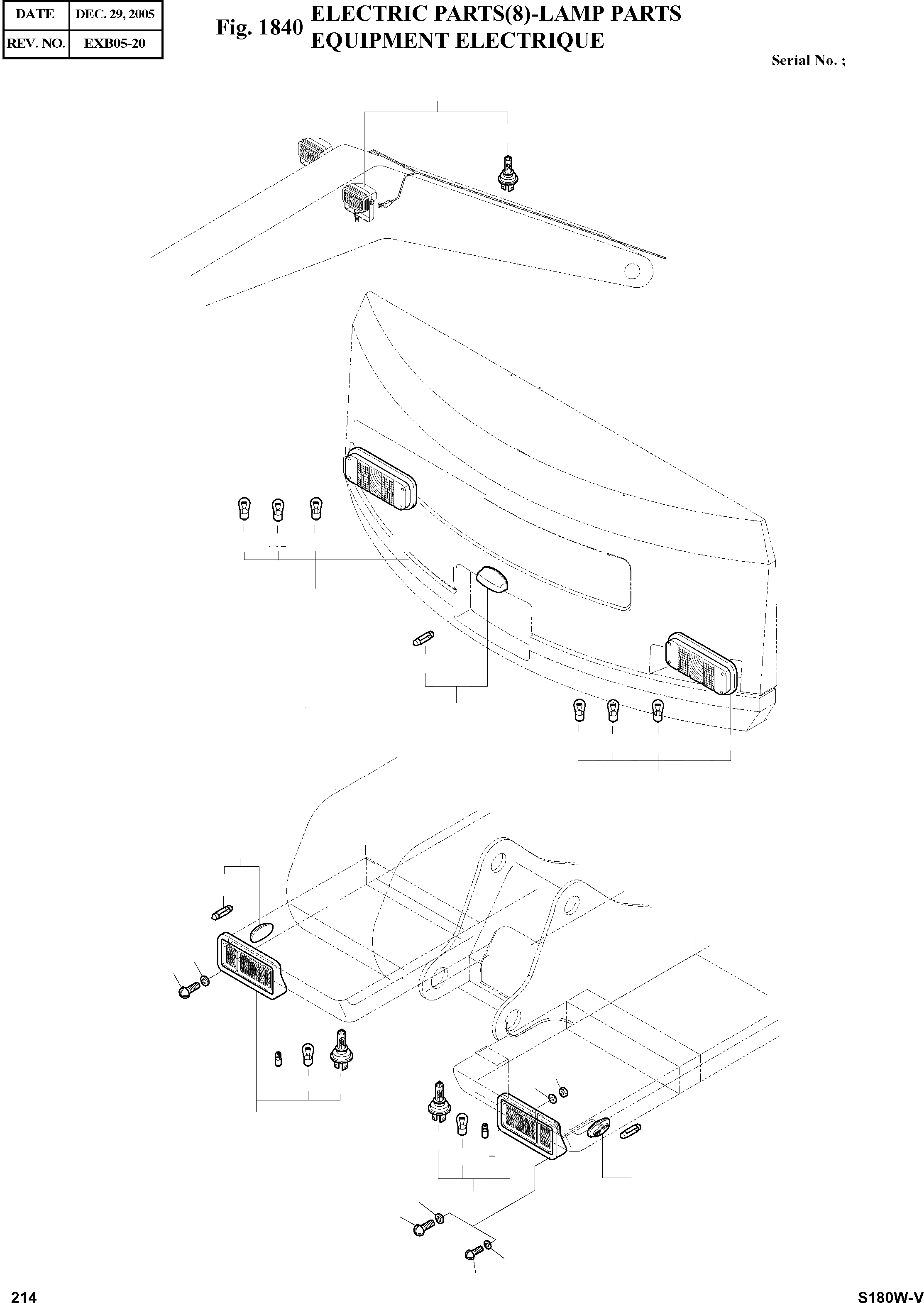 | DATE | DEC. 29, 2005 |
|---|---|
| REV. NO. | EXB05-20 |

Fig. 1840 ELECTRIC PARTS(8)-LAMP PARTS
EQUIPMENT ELECTRIQUE

Serial No. ;

214

S180W-V