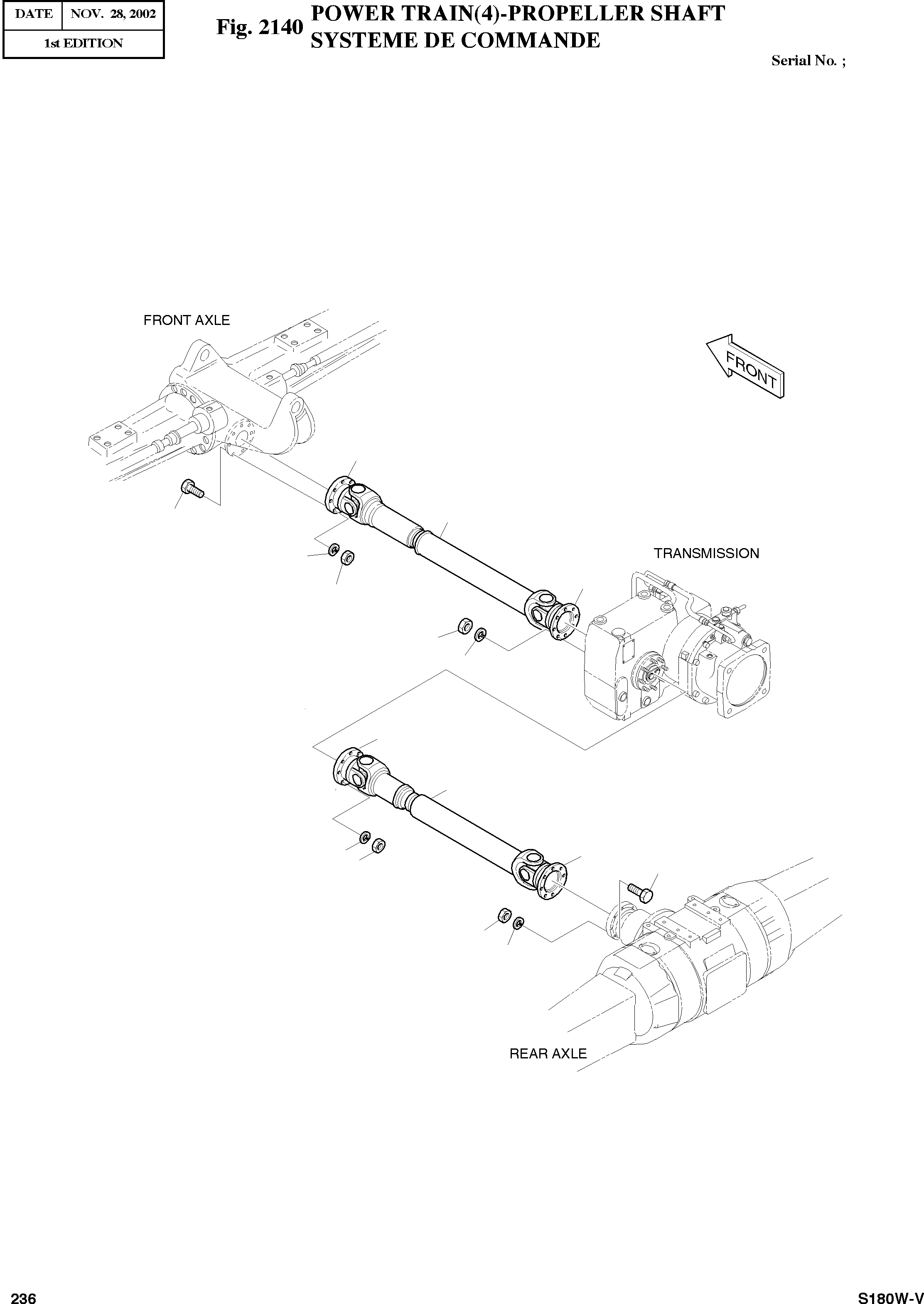 | DATE | NOV. 28, 2002 |
|---|---|
| 1st EDITION | |

Fig. 2140 POWER TRAIN(4)-PROPELLER SHAFT
SYSTEME DE COMMANDE

Serial No. ;

FRONT AXLE

FRONT

TRANSMISSION

REAR AXLE

236

S180W-V