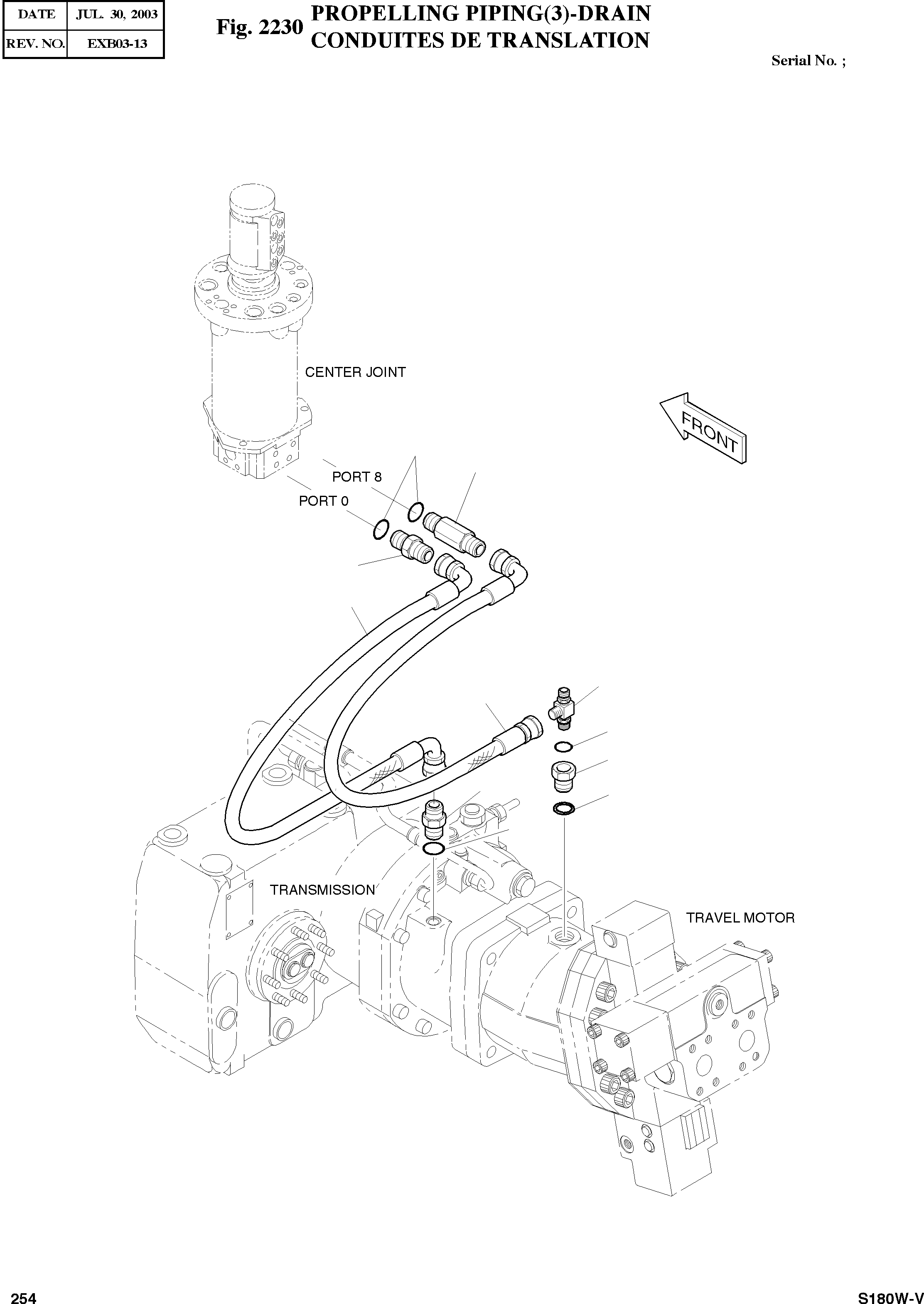 | DATE | JUL. 30, 2003 |
|---|---|
| REV. NO. | EXB03-13 |

Fig. 2230 PROPELLING PIPING(3)-DRAIN
CONDUITES DE TRANSLATION

Serial No. ;

CENTER JOINT

FRONT

PORT 8

PORT 0

TRANSMISSION

TRAVEL MOTOR

254

S180W-V