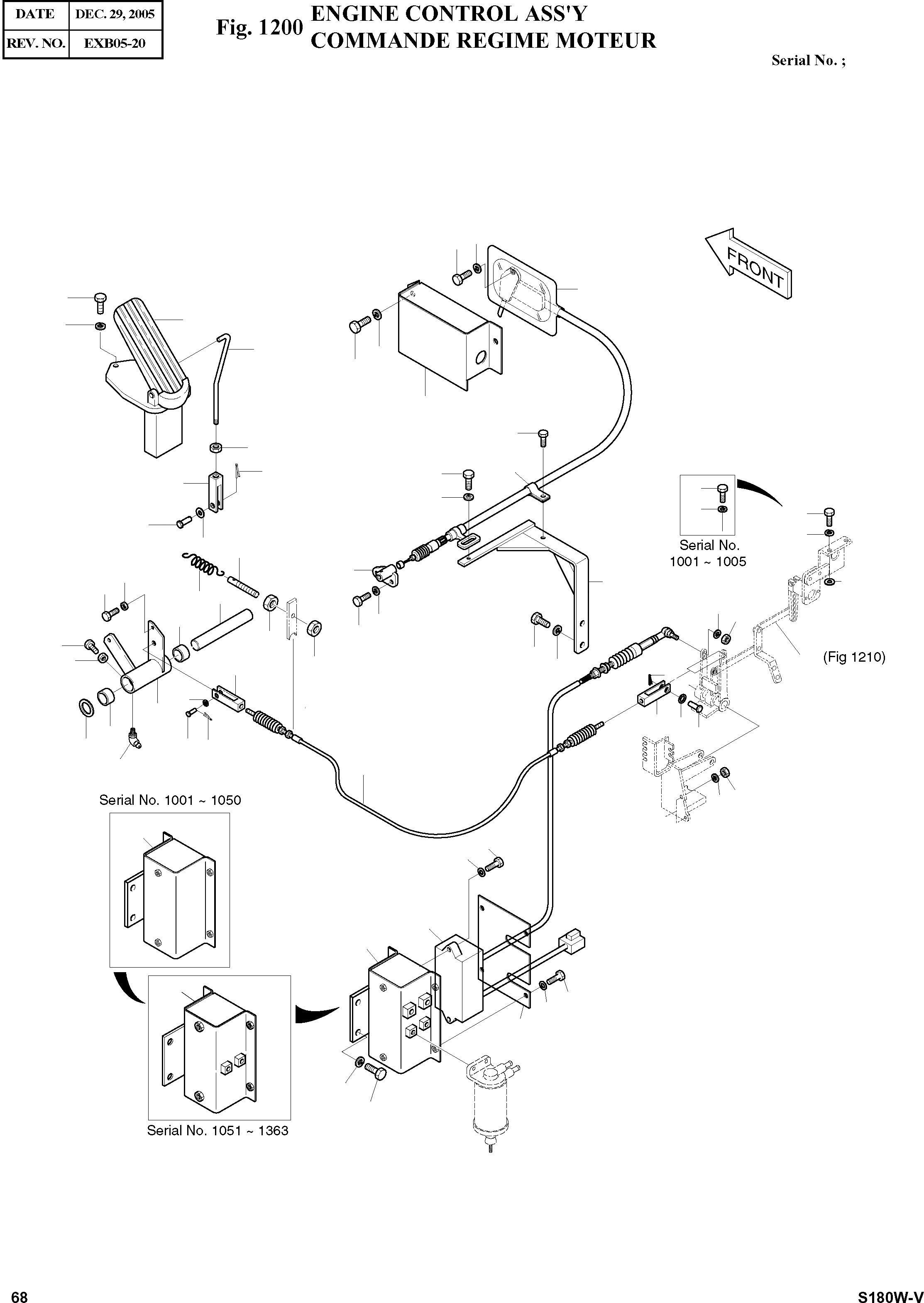 | DATE | DEC. 29, 2005 |
|---|---|
| REV. NO. | EXB05-20 |

Fig. 1200 ENGINE CONTROL ASS'Y
COMMANDE REGIME MOTEUR

Serial No. ;

FRONT

Serial No.
1001 ~ 1005

(Fig 1210)

Serial No. 1001 ~ 1050

Serial No. 1051 ~ 1363

68

S180W-V