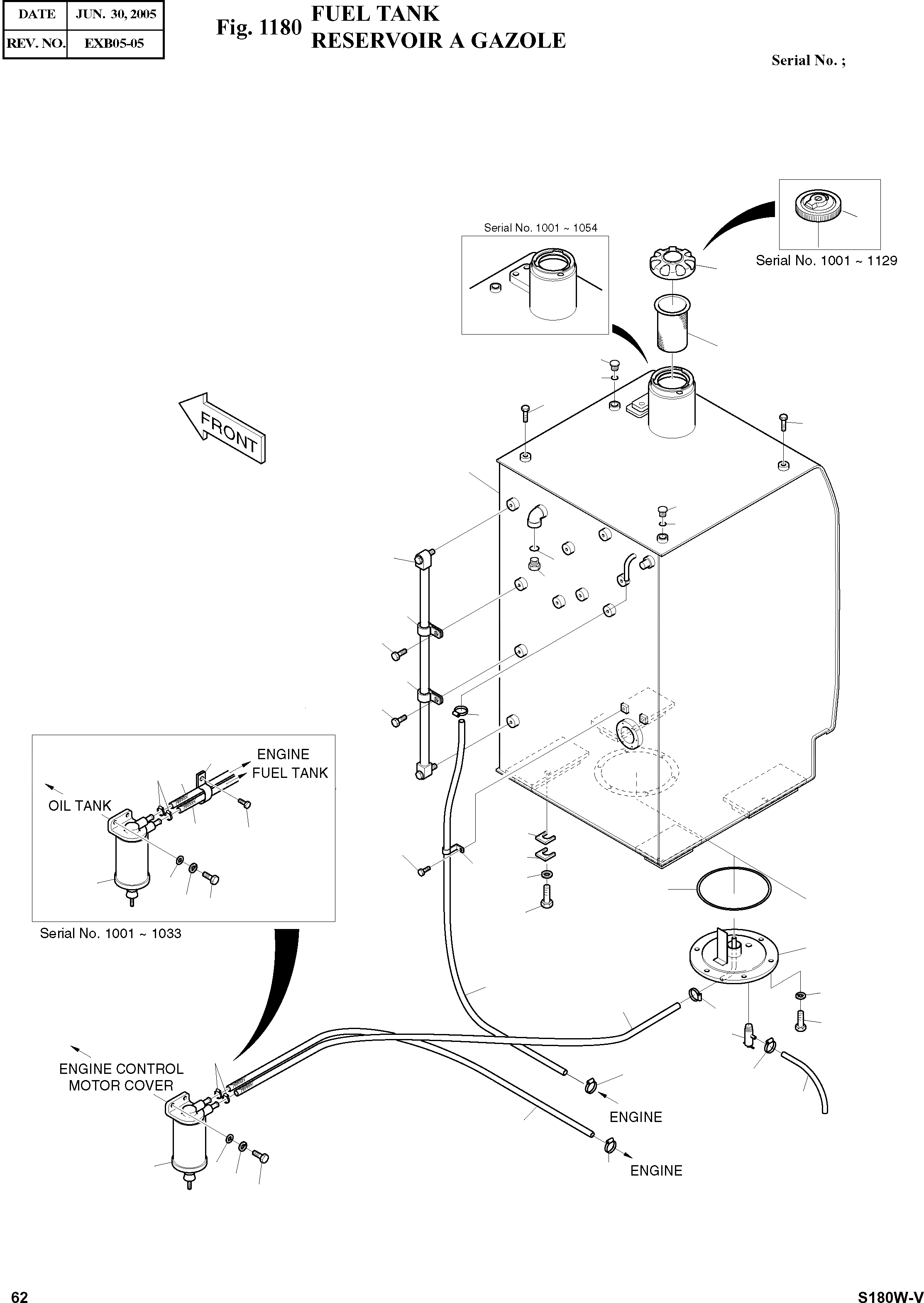 | DATE | JUN. 30, 2005 |
|---|---|
| REV. NO. | EXB05-05 |

Fig. 1180 FUEL TANK
RESERVOIR A GAZOLE

Serial No. ;

Serial No. 1001 ~ 1054

Serial No. 1001 ~ 1129

FRONT

ENGINE

FUEL TANK

OIL TANK

Serial No. 1001 ~ 1033

ENGINE CONTROL MOTOR COVER

ENGINE

ENGINE

62

S180W-V