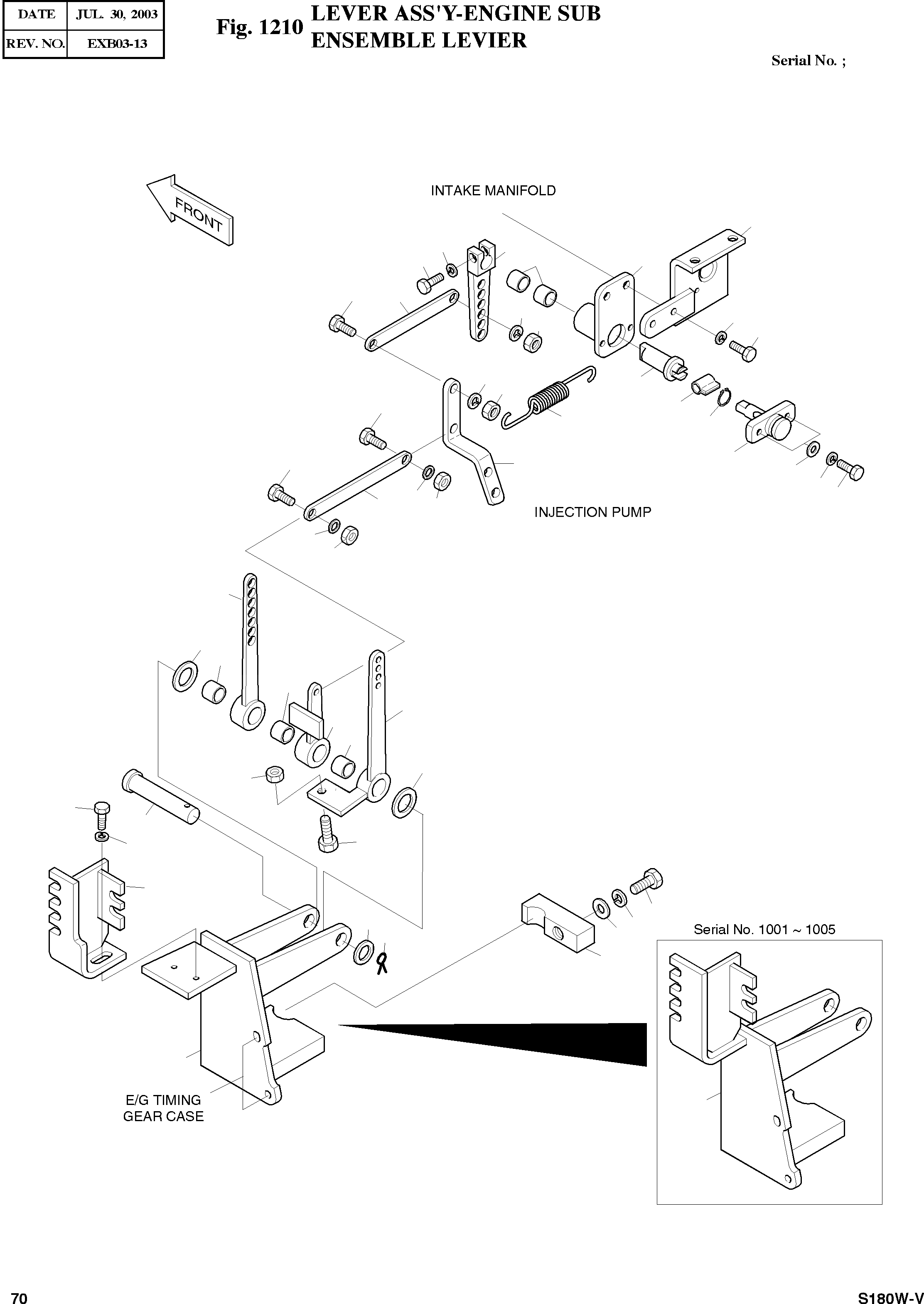 | DATE | JUL. 30, 2003 |
|---|---|
| REV. NO. | EXB03-13 |

Fig. 1210 LEVER ASS'Y-ENGINE SUB
ENSEMBLE LEVIER

Serial No. ;

FRONT

INTAKE MANIFOLD

INJECTION PUMP

Serial No. 1001 ~ 1005

E/G TIMING
GEAR CASE

70

S180W-V