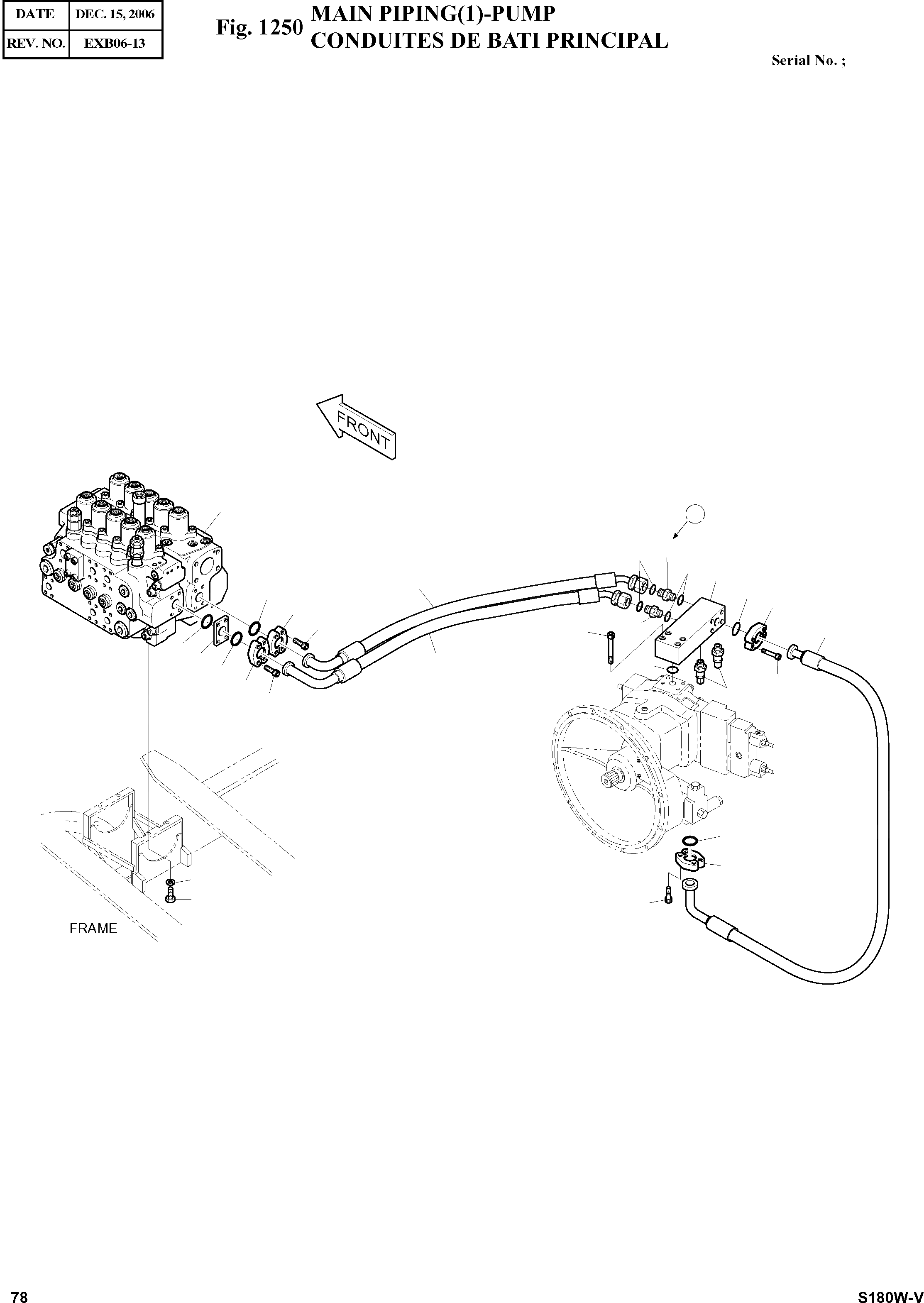 | DATE | DEC. 15, 2006 |
|---|---|
| REV. NO. | EXB06-13 |

Fig. 1250 MAIN PIPING(1)-PUMP
CONDUITES DE BATI PRINCIPAL

Serial No. ;

FRONT

FRAME

78

S180W-V