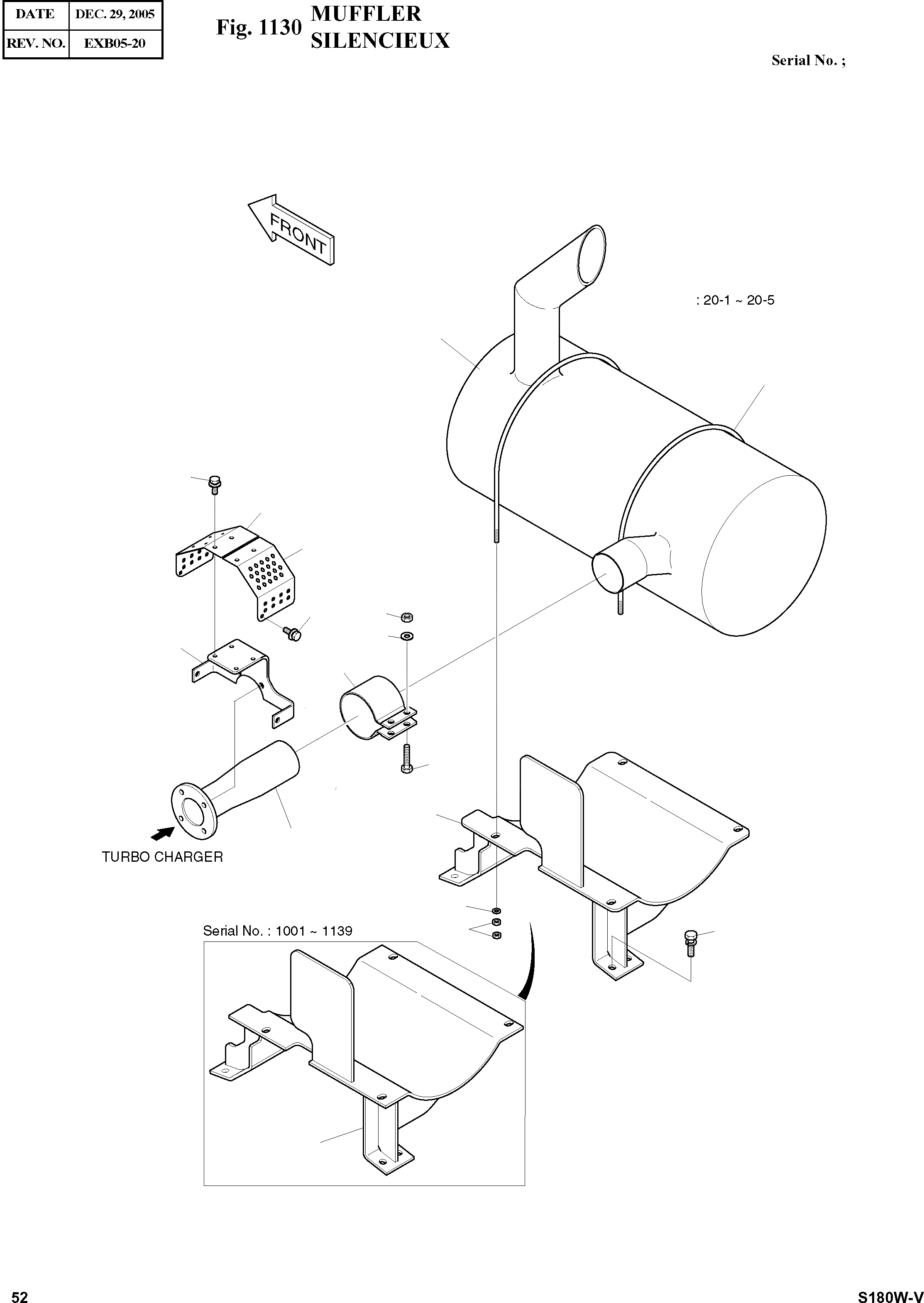 | DATE | DEC. 29, 2005 |
|---|---|
| REV. NO. | EXB05-20 |

Fig. 1130 MUFFLER
SILENCIEUX

Serial No. ;

FRONT

: 20-1 ~ 20-5

TURBO CHARGER

Serial No. : 1001 ~ 1139

52

S180W-V