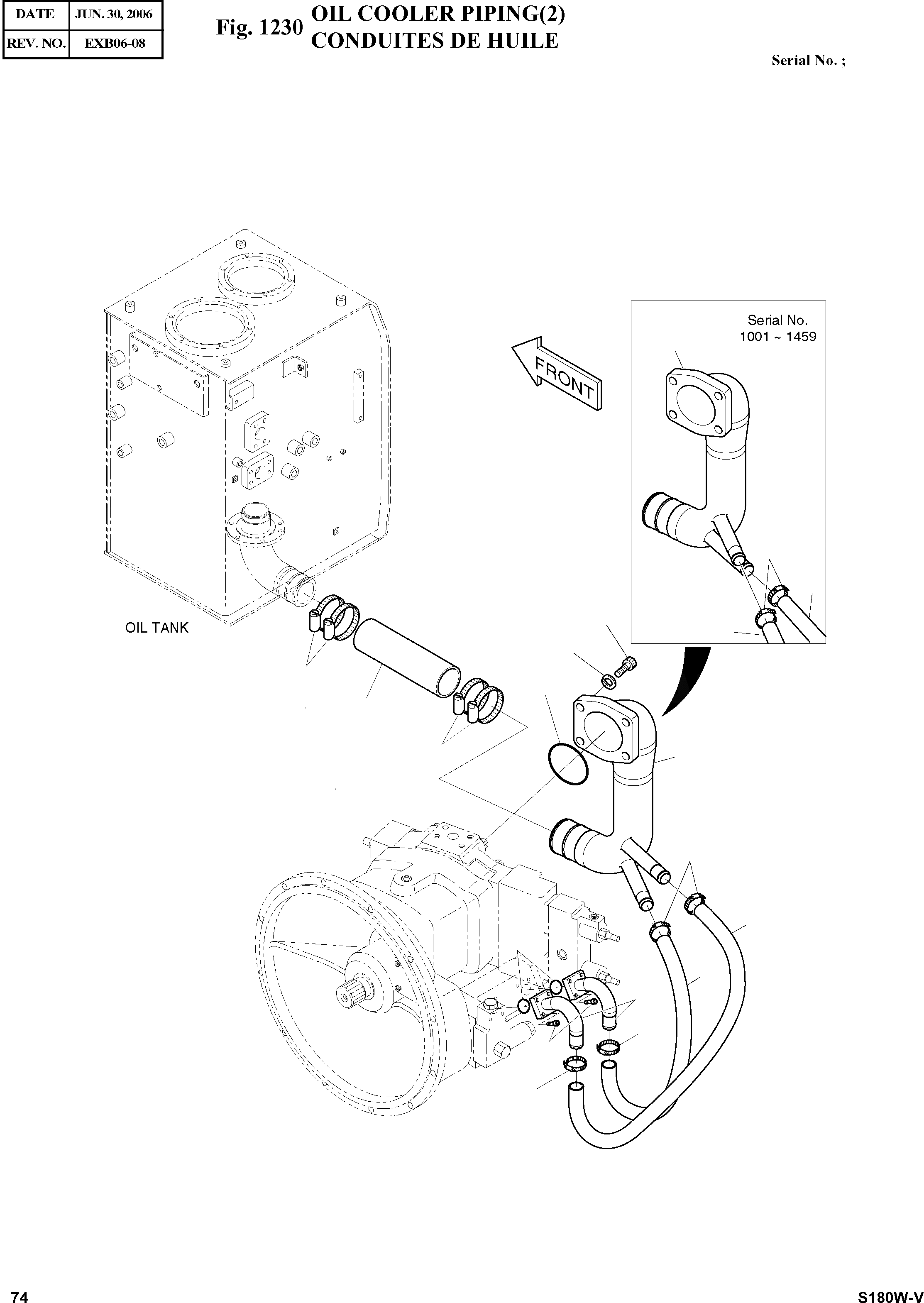 | DATE | JUN. 30, 2006 |
|---|---|
| REV. NO. | EXB06-08 |

Fig. 1230 OIL COOLER PIPING(2)
CONDUITES DE HUILE

Serial No. ;

Serial No.
1001 ~ 1459

FRONT

OIL TANK

74

S180W-V