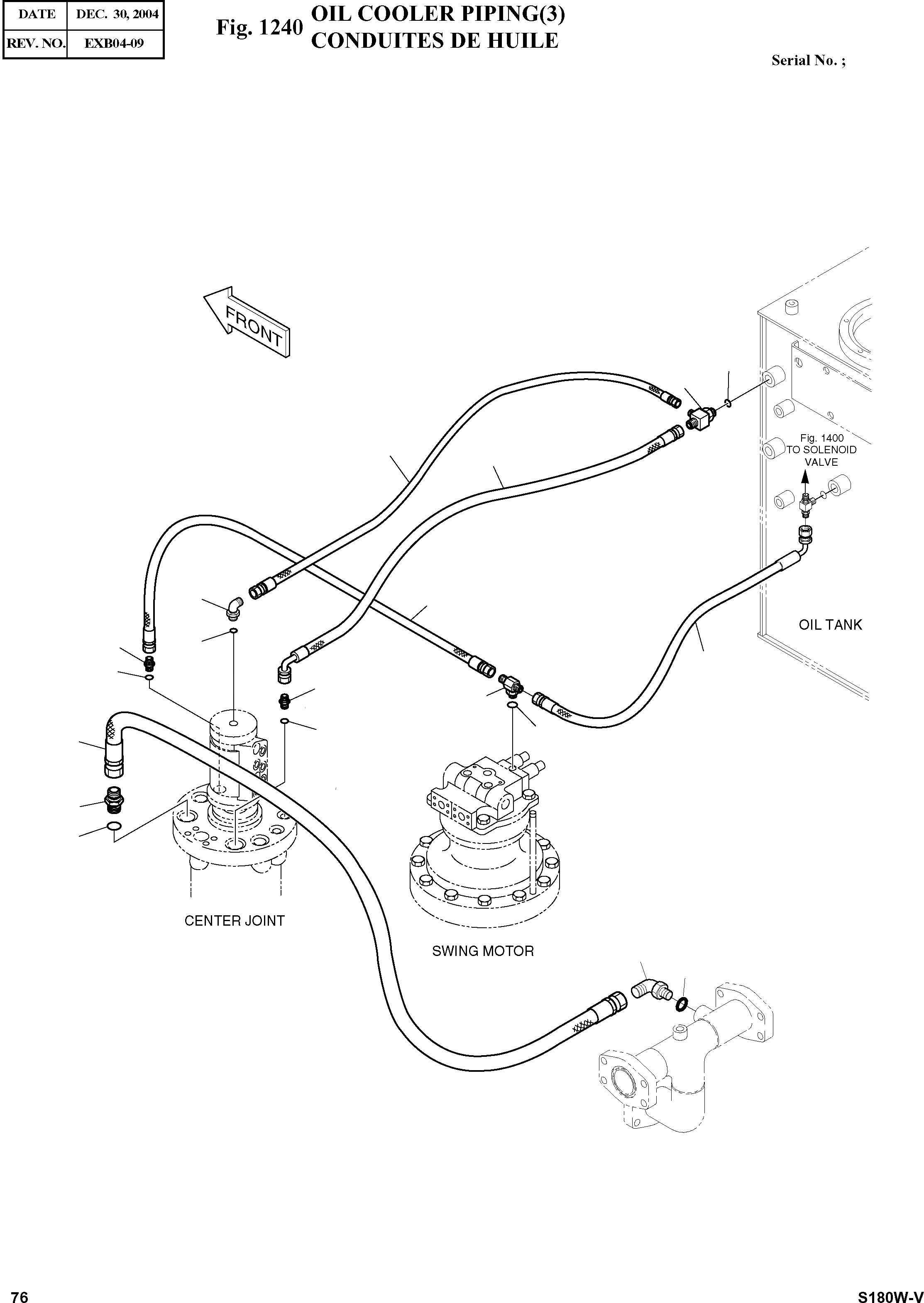 | DATE | DEC. 30, 2004 |
|---|---|
| REV. NO. | EXB04-09 |

Fig. 1240 OIL COOLER PIPING(3)
CONDUITES DE HUILE

Serial No. ;

FRONT

Fig. 1400
TO SOLENOID
VALVE

OIL TANK

CENTER JOINT

SWING MOTOR

76

S180W-V