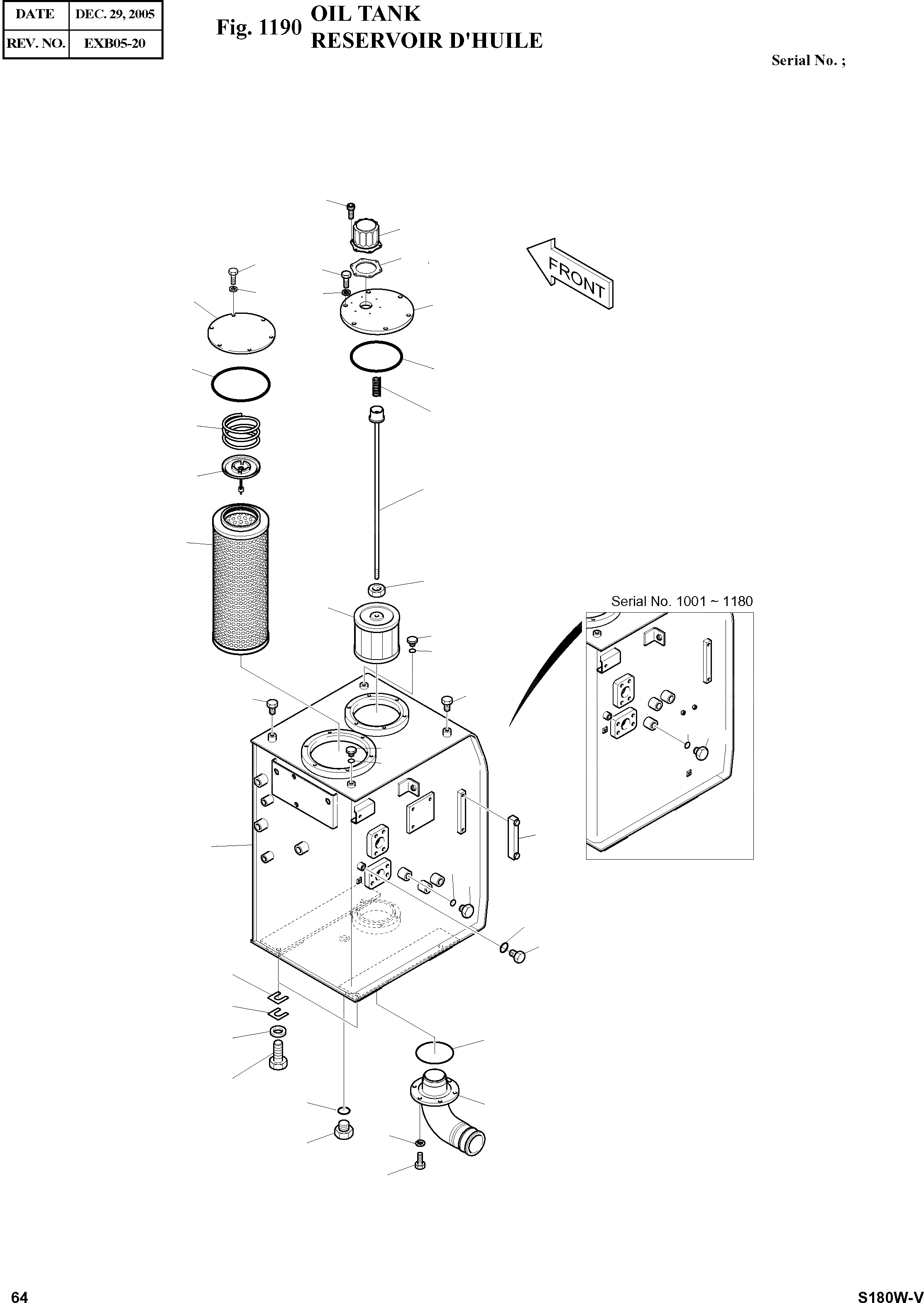 | DATE | DEC. 29, 2005 |
|---|---|
| REV. NO. | EXB05-20 |

Fig. 1190 OIL TANK
RESERVOIR D'HUILE

Serial No. ;

FRONT

Serial No. 1001 ~ 1180

64

S180W-V