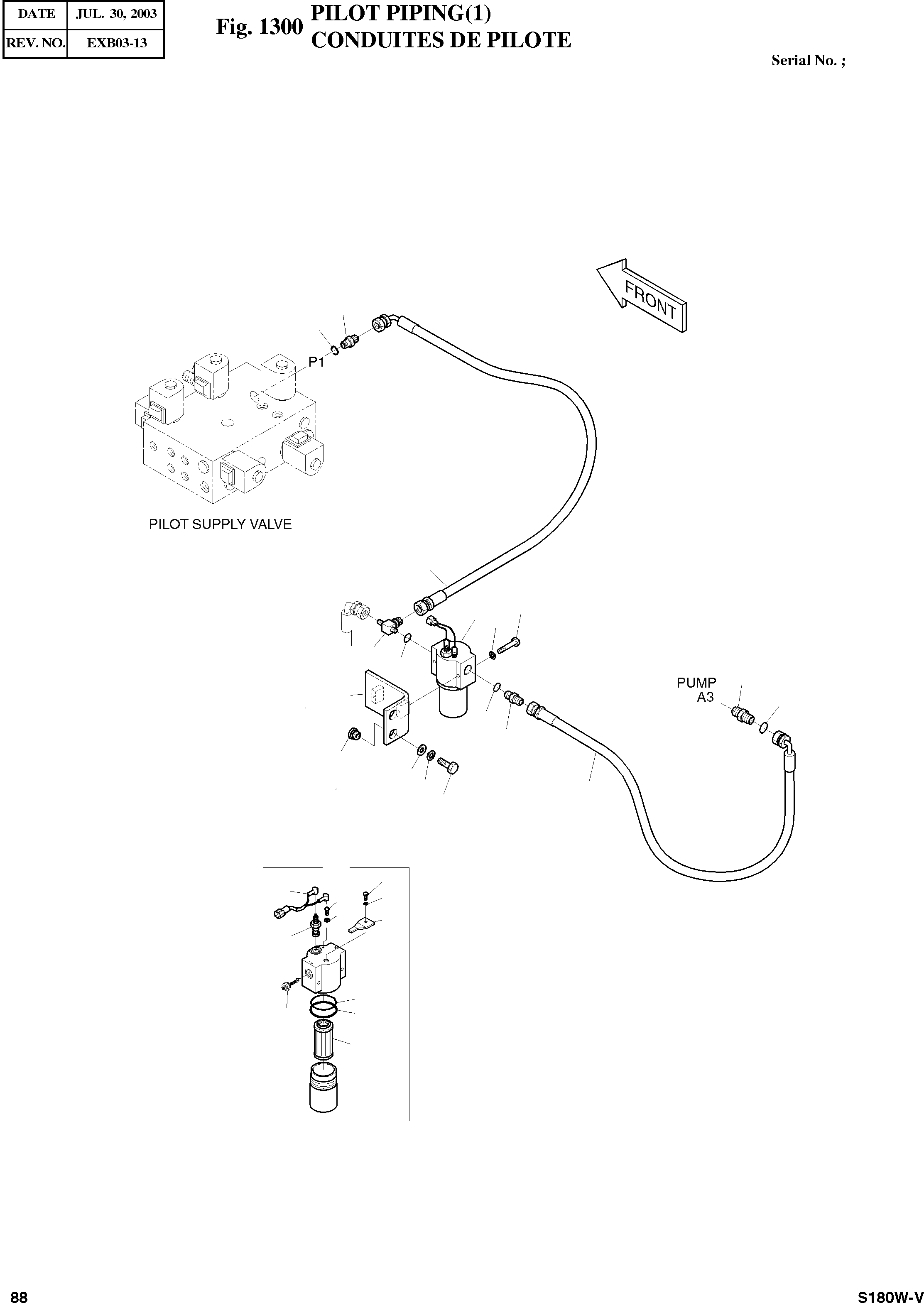 | DATE | JUL. 30, 2003 |
|---|---|
| REV. NO. | EXB03-13 |

Fig. 1300 PILOT PIPING(1)
CONDUITES DE PILOTE

Serial No. ;

FRONT

P1

PILOT SUPPLY VALVE

PUMP
A3

88

S180W-V